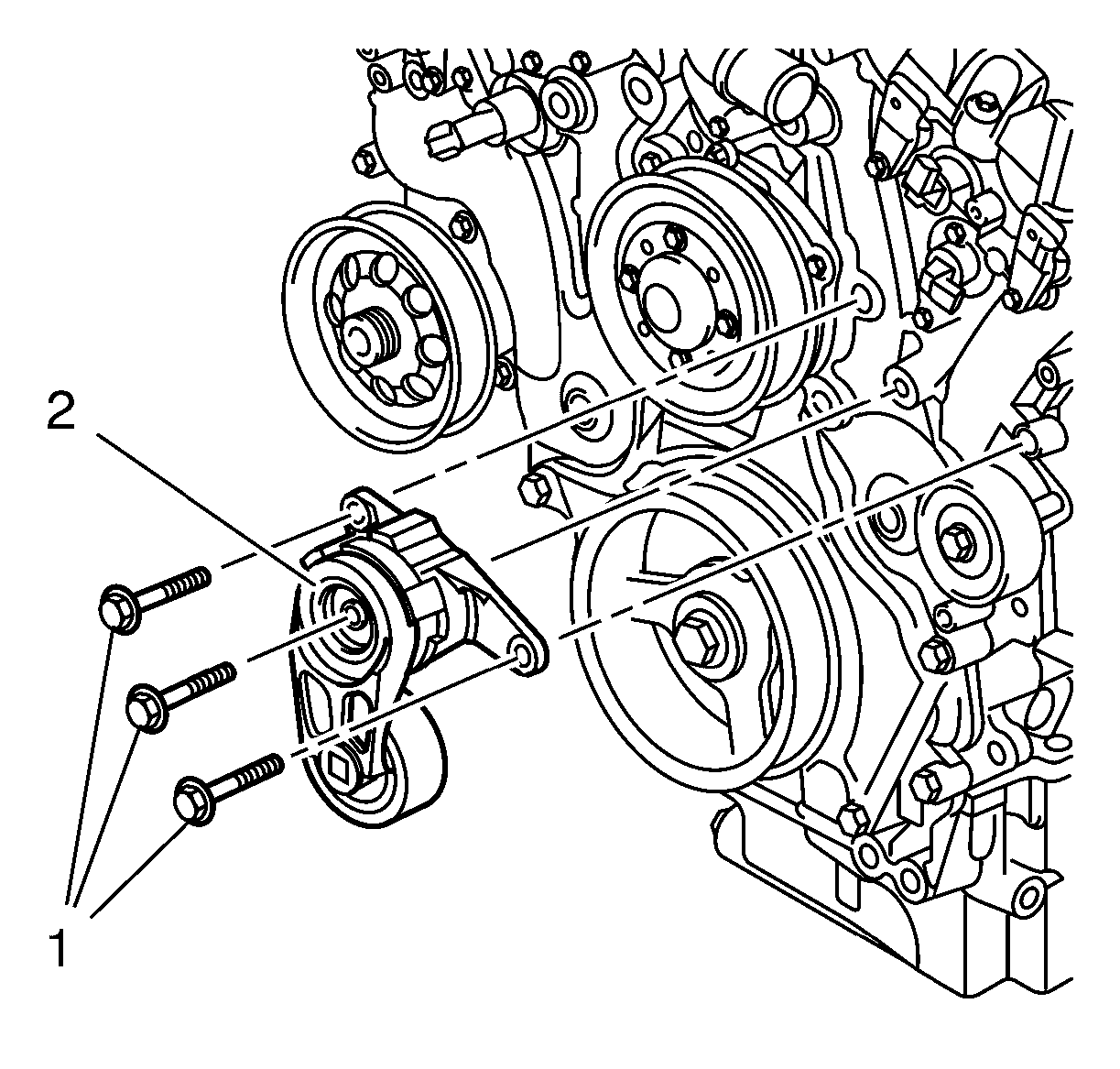 2

1