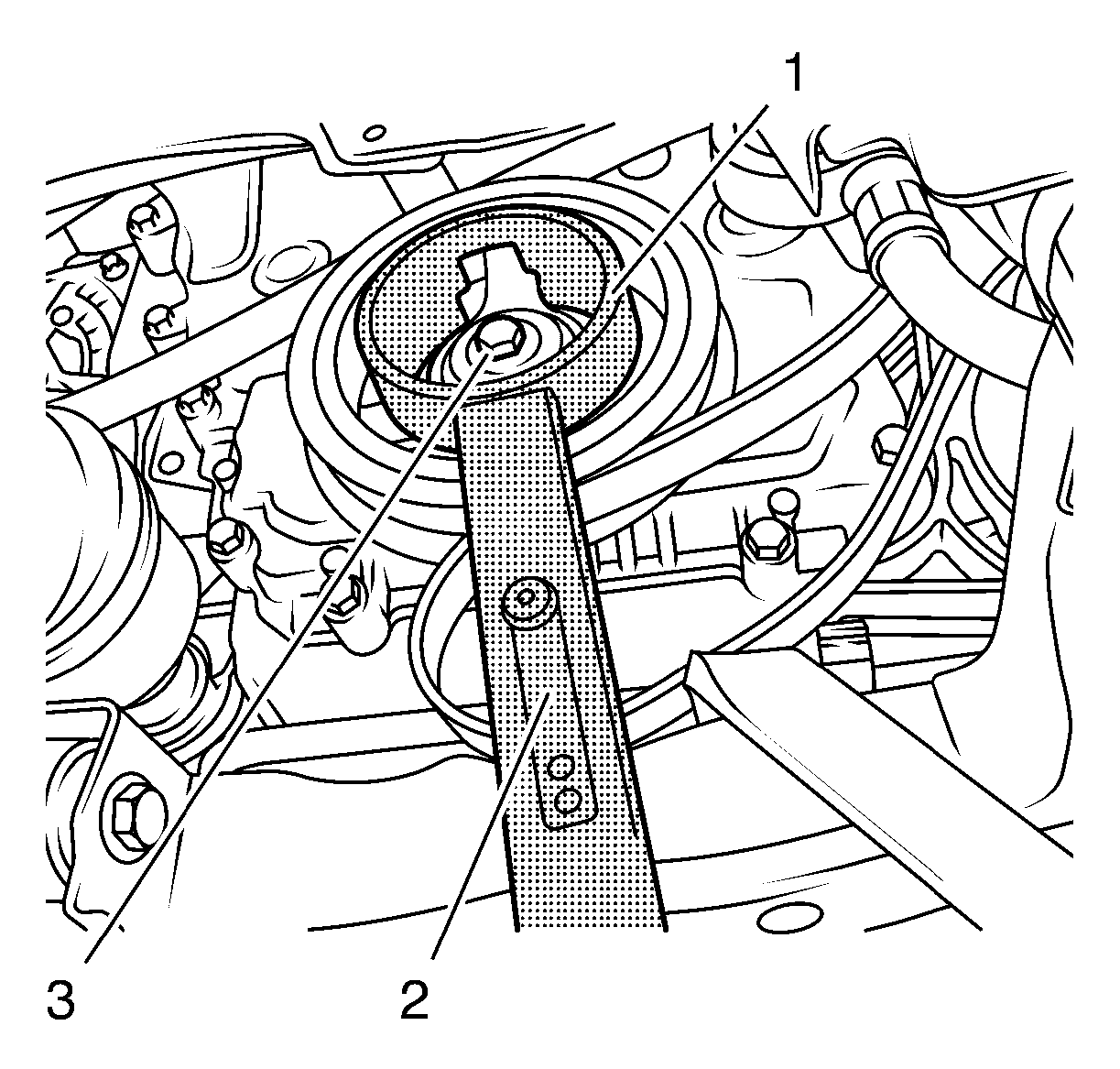 1

3

2