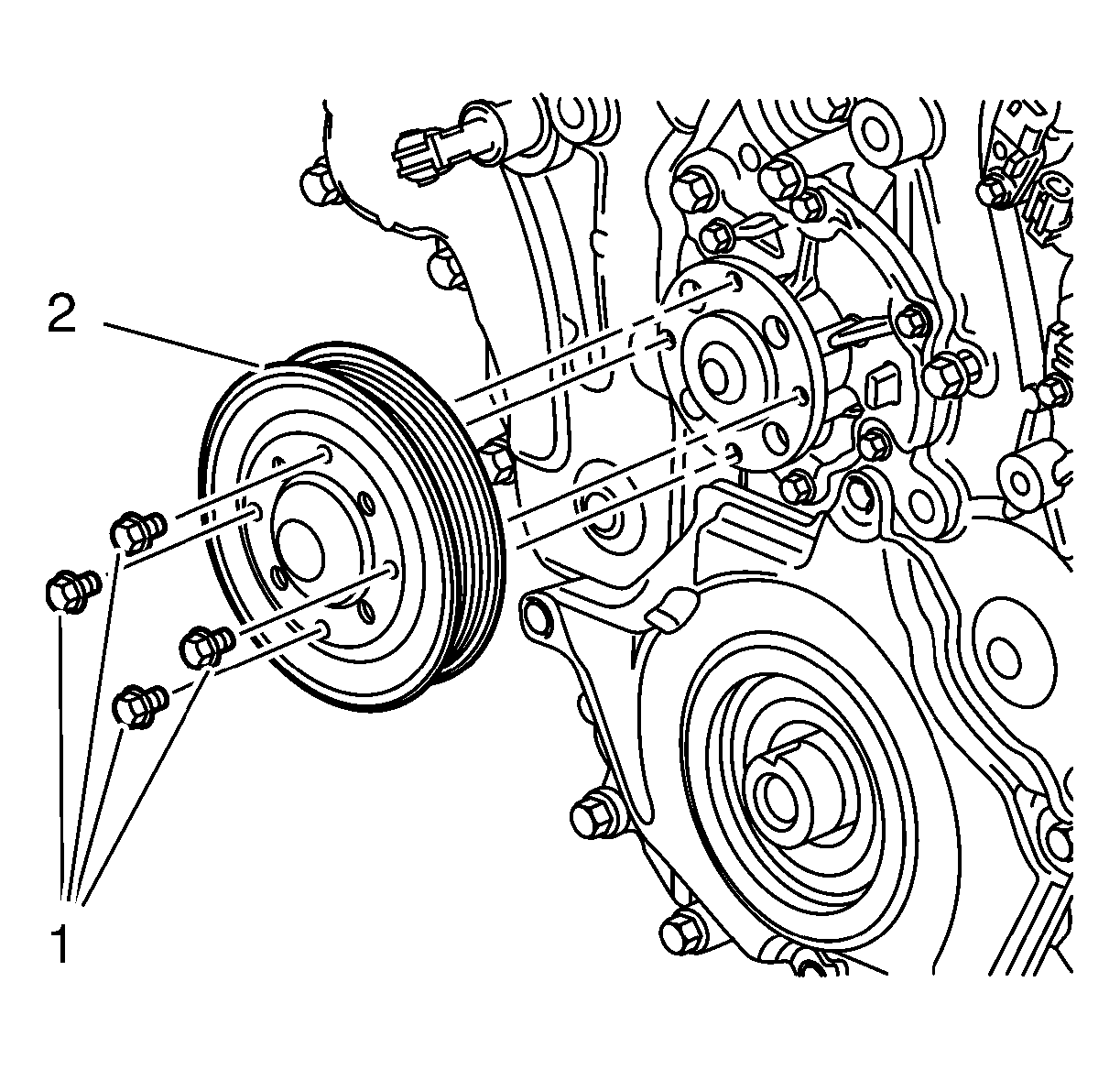 2

1