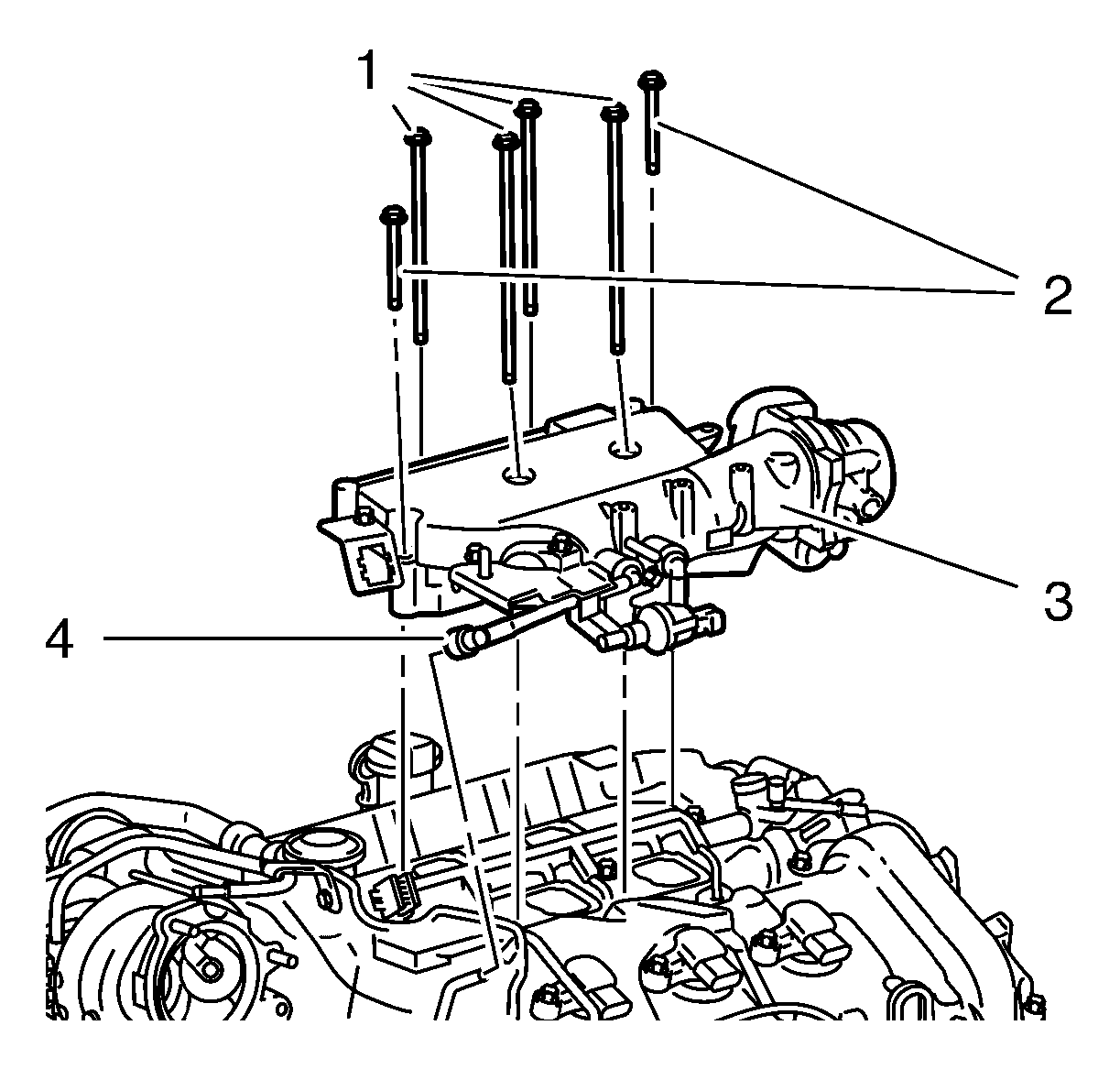 1
2
3
4