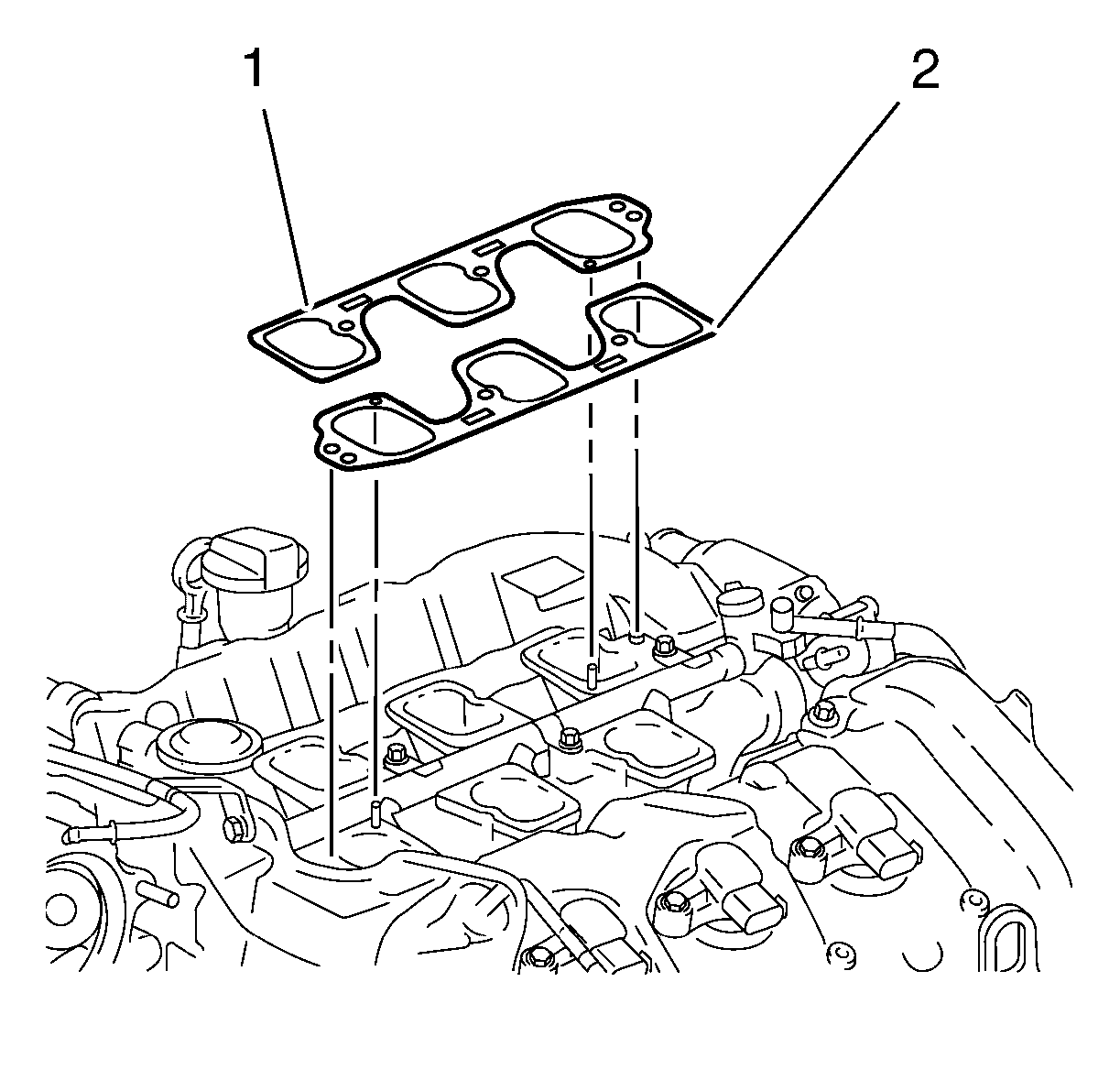 1
2