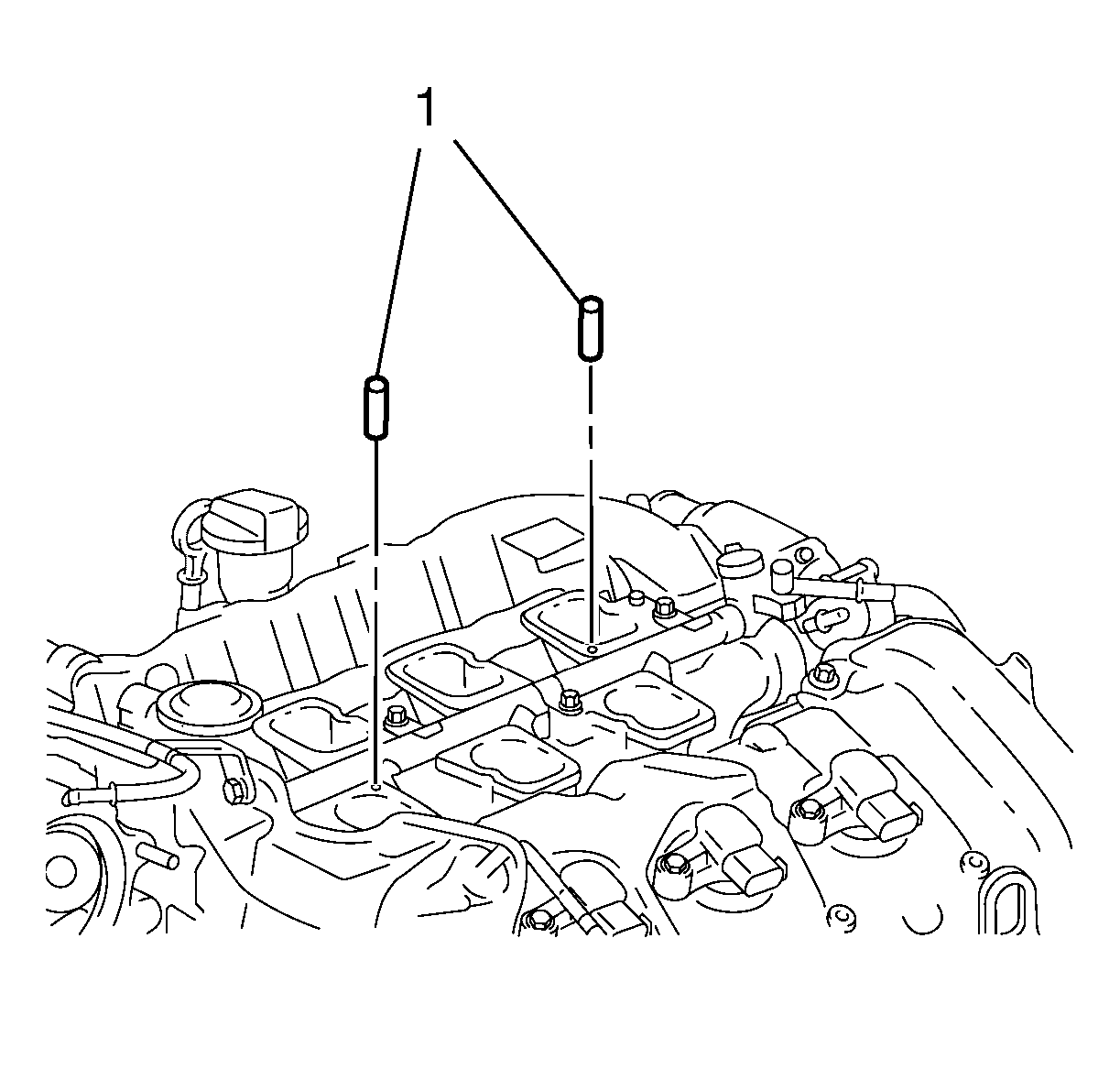 1