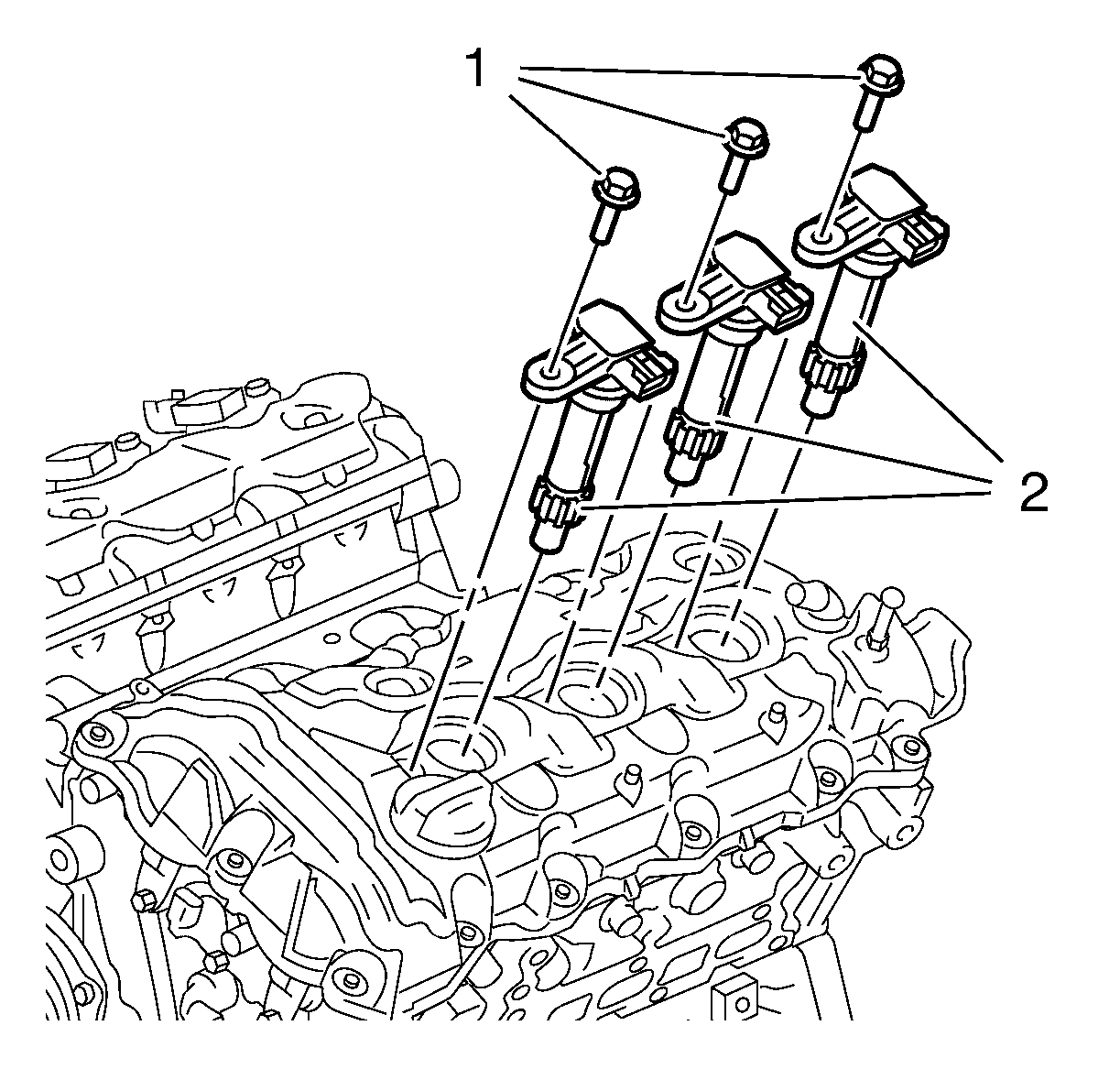 1
2