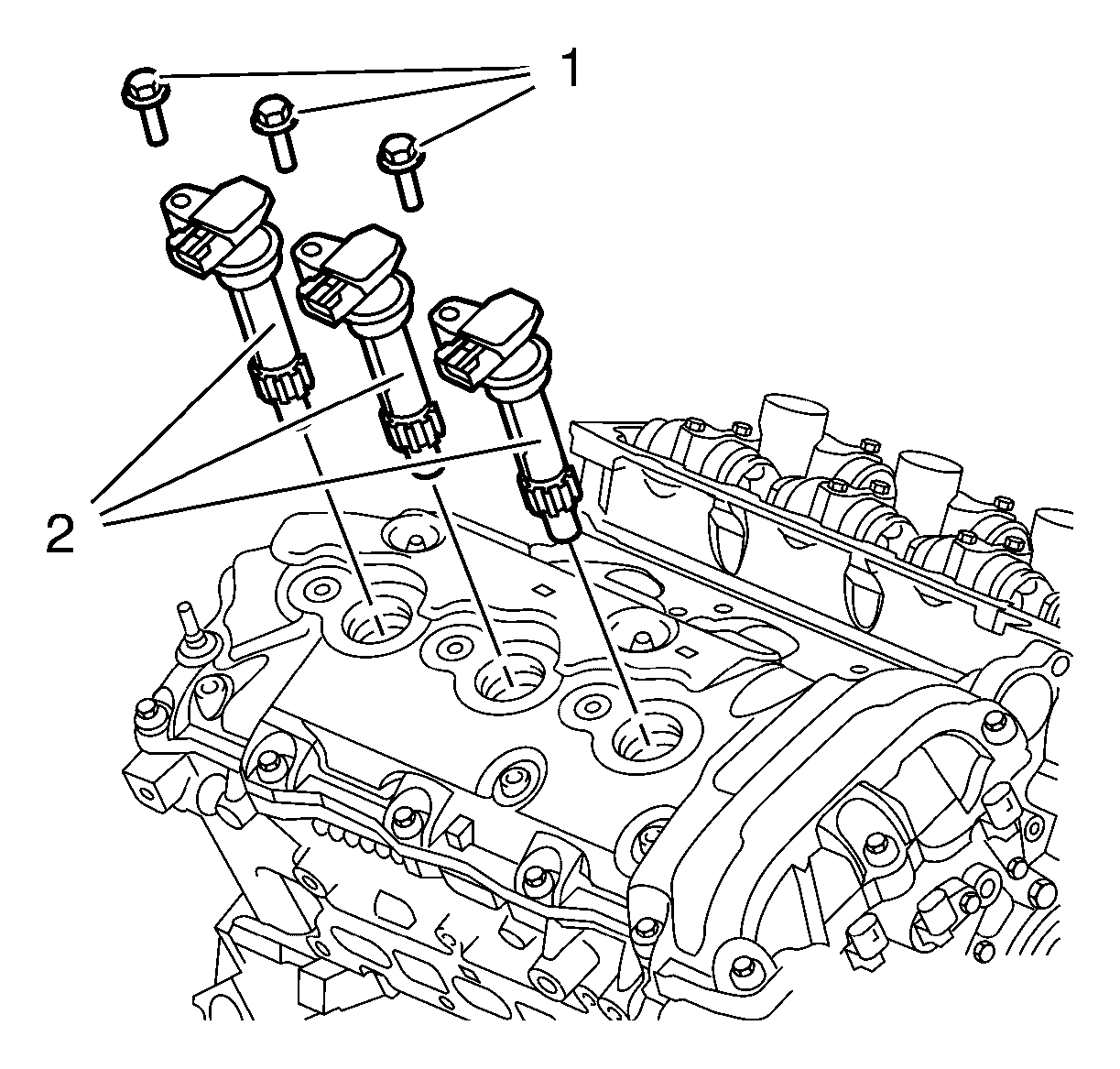 1
2