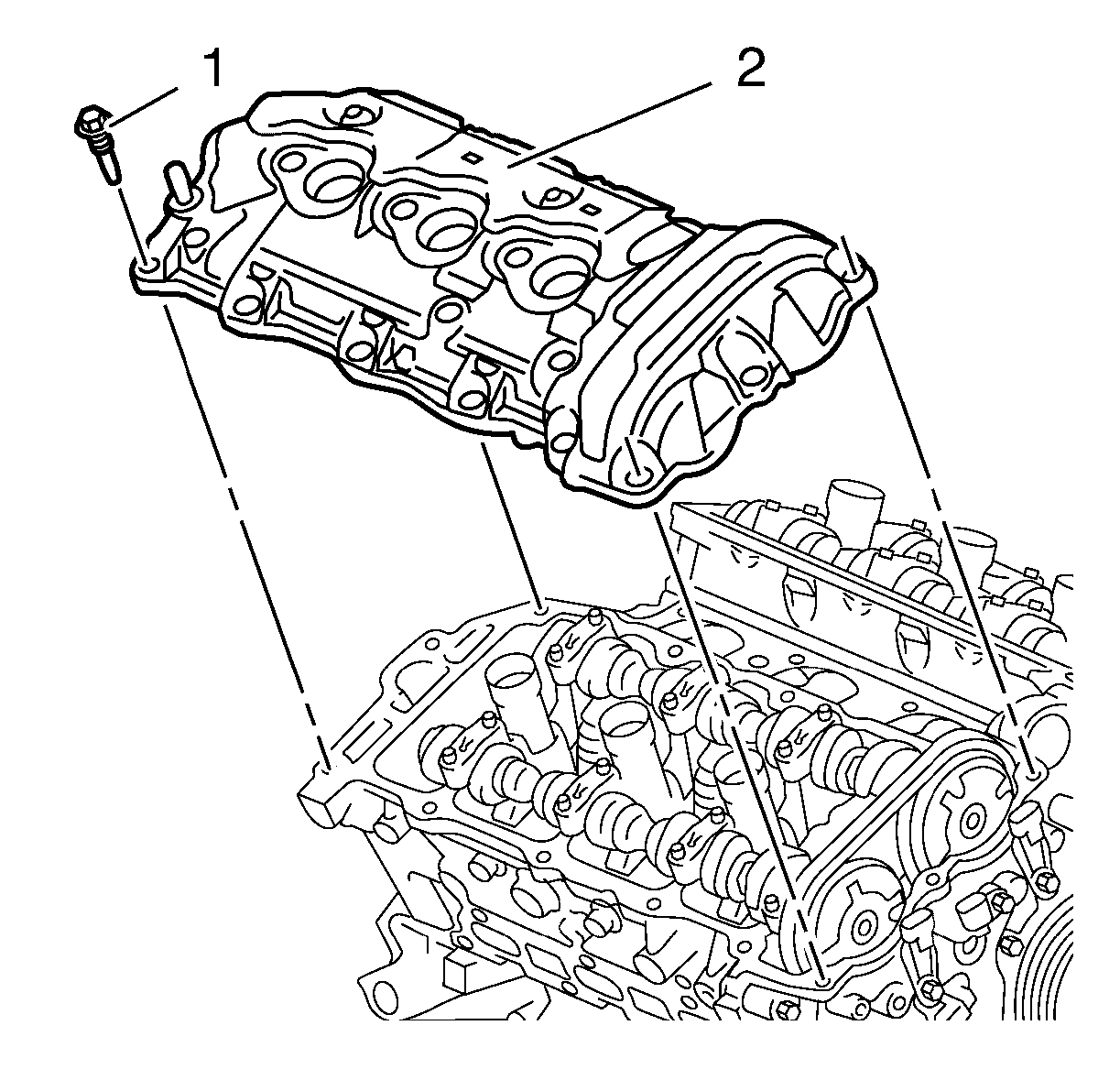 1
2