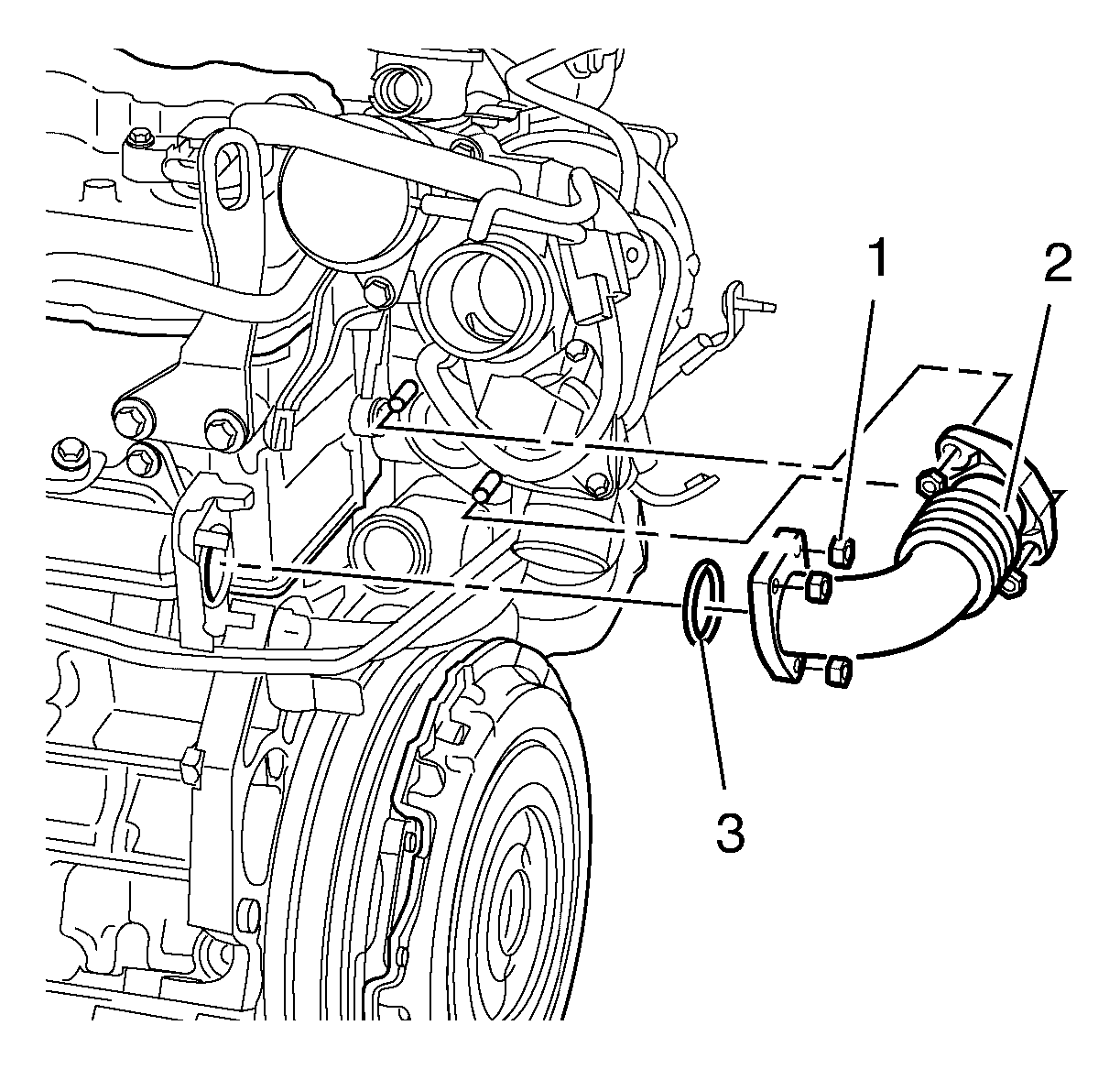 1
2
3