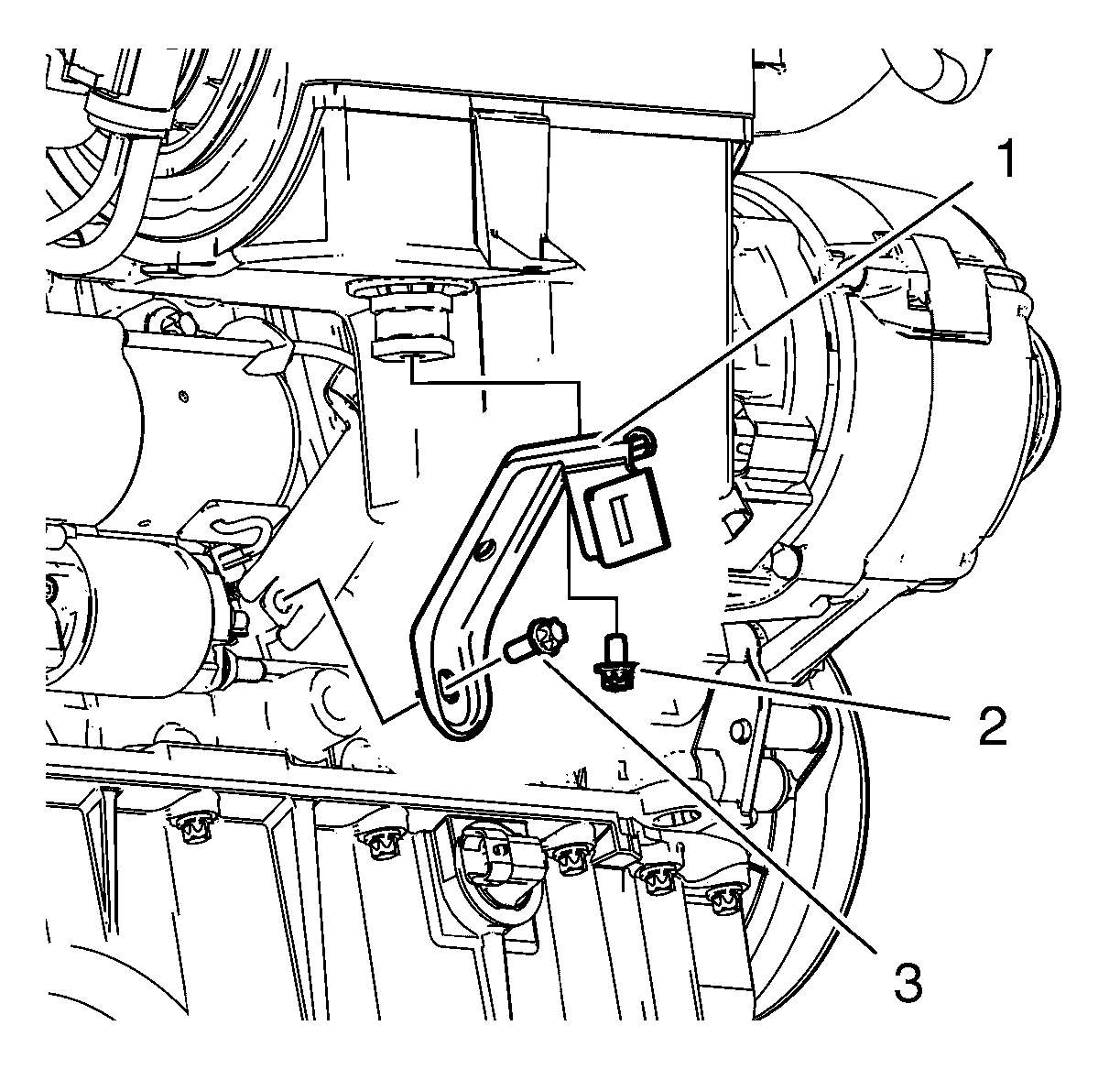 1
2
3