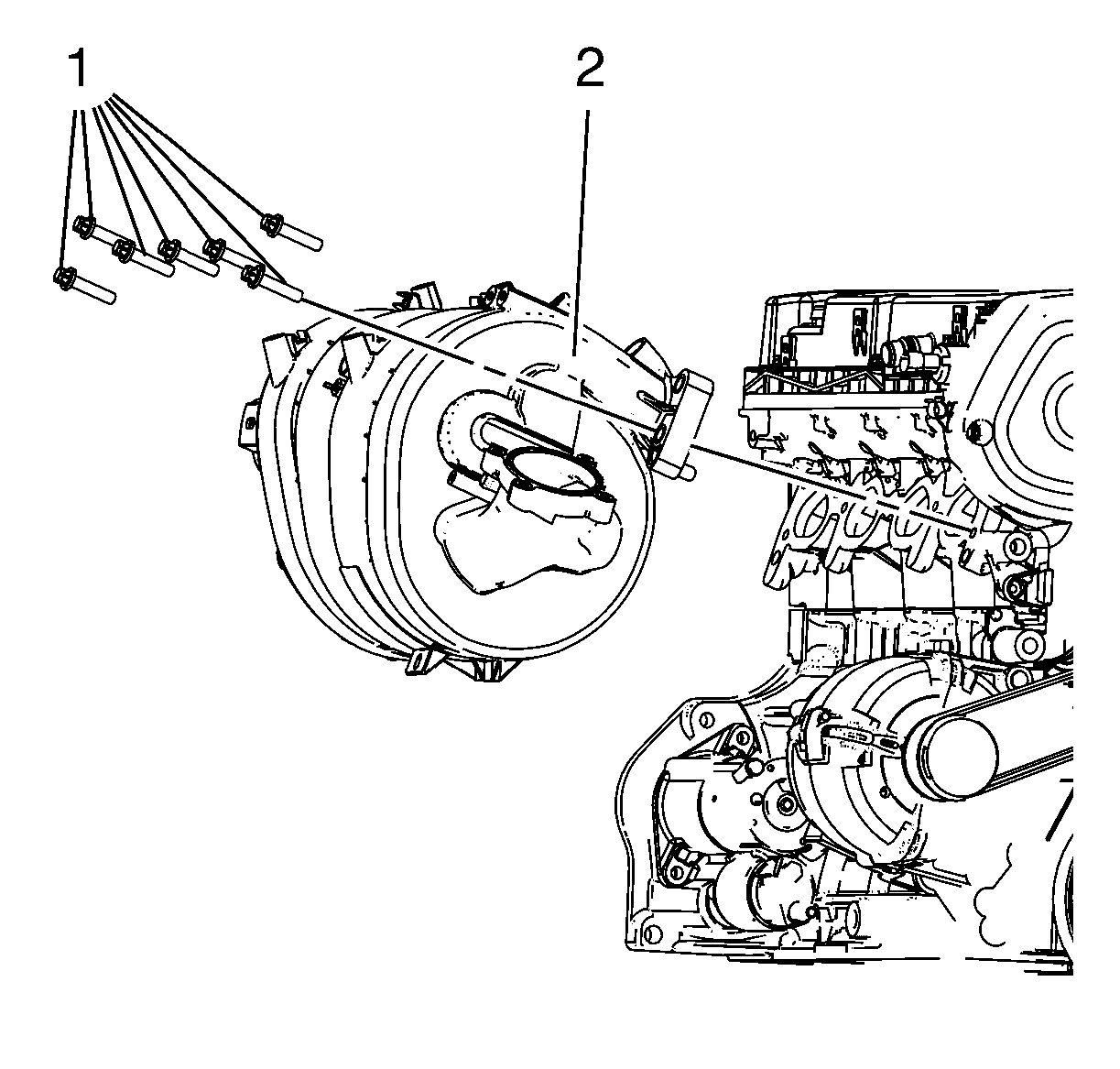 1
2