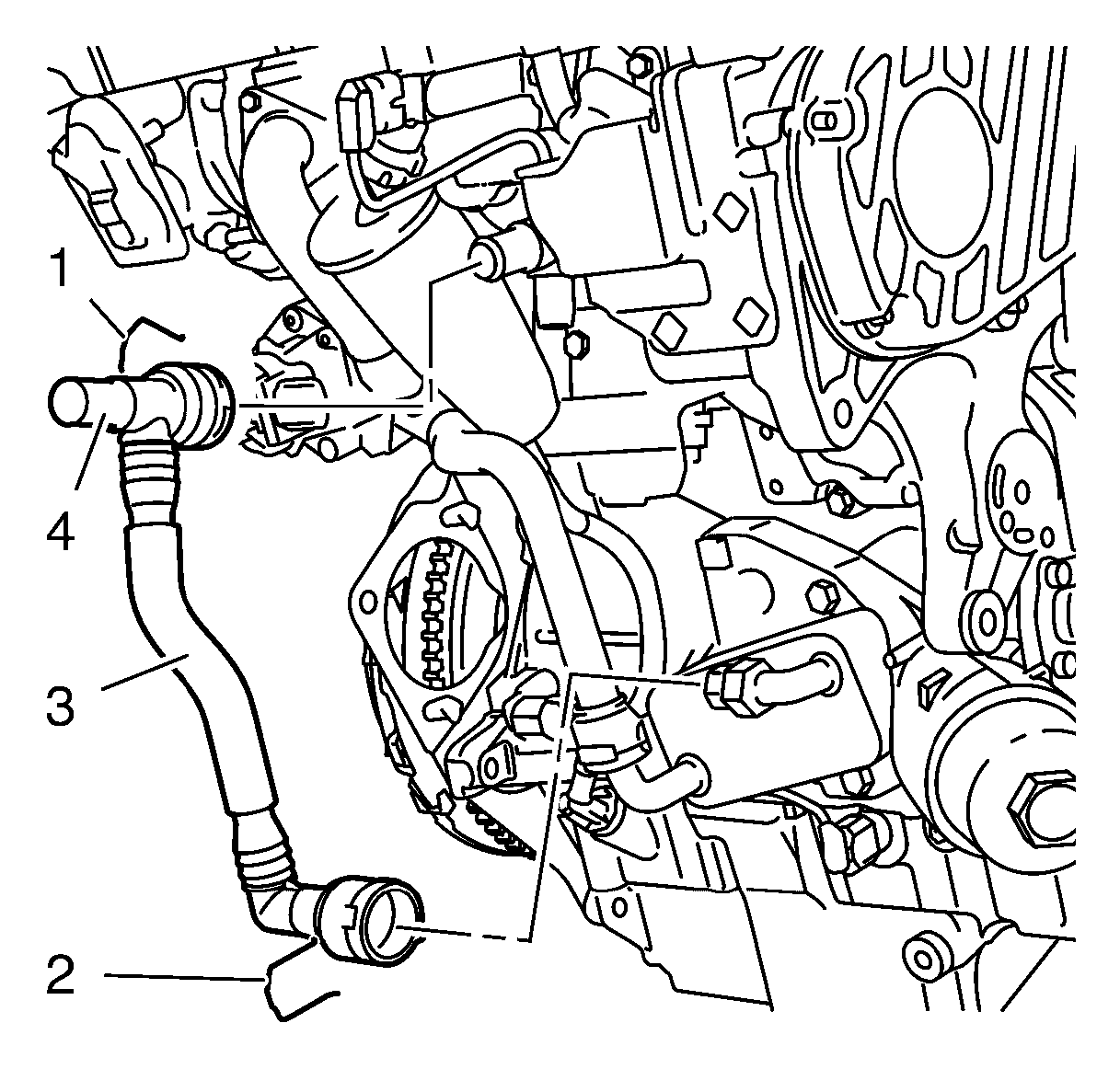 1
4
3
2