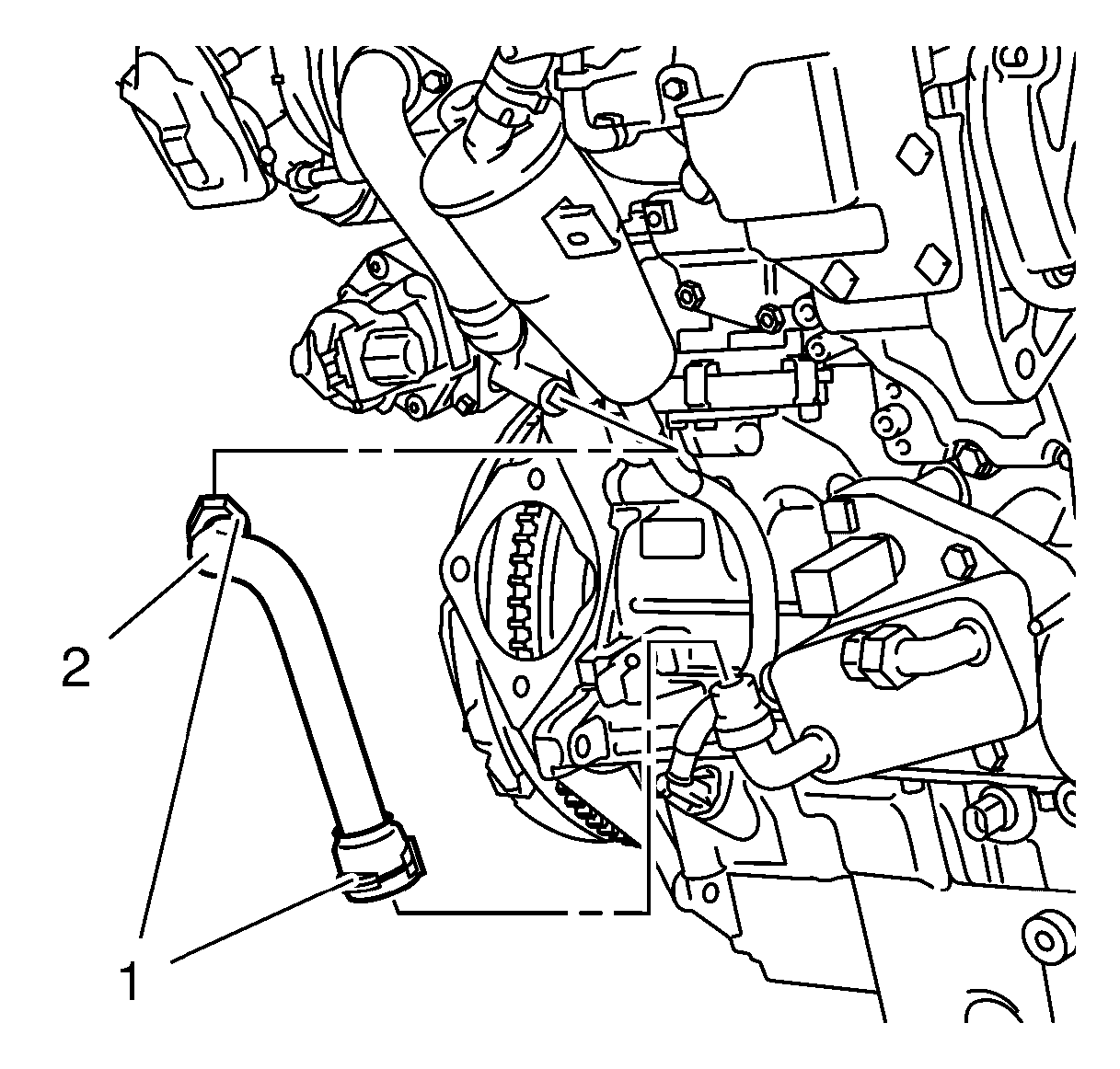 2

1