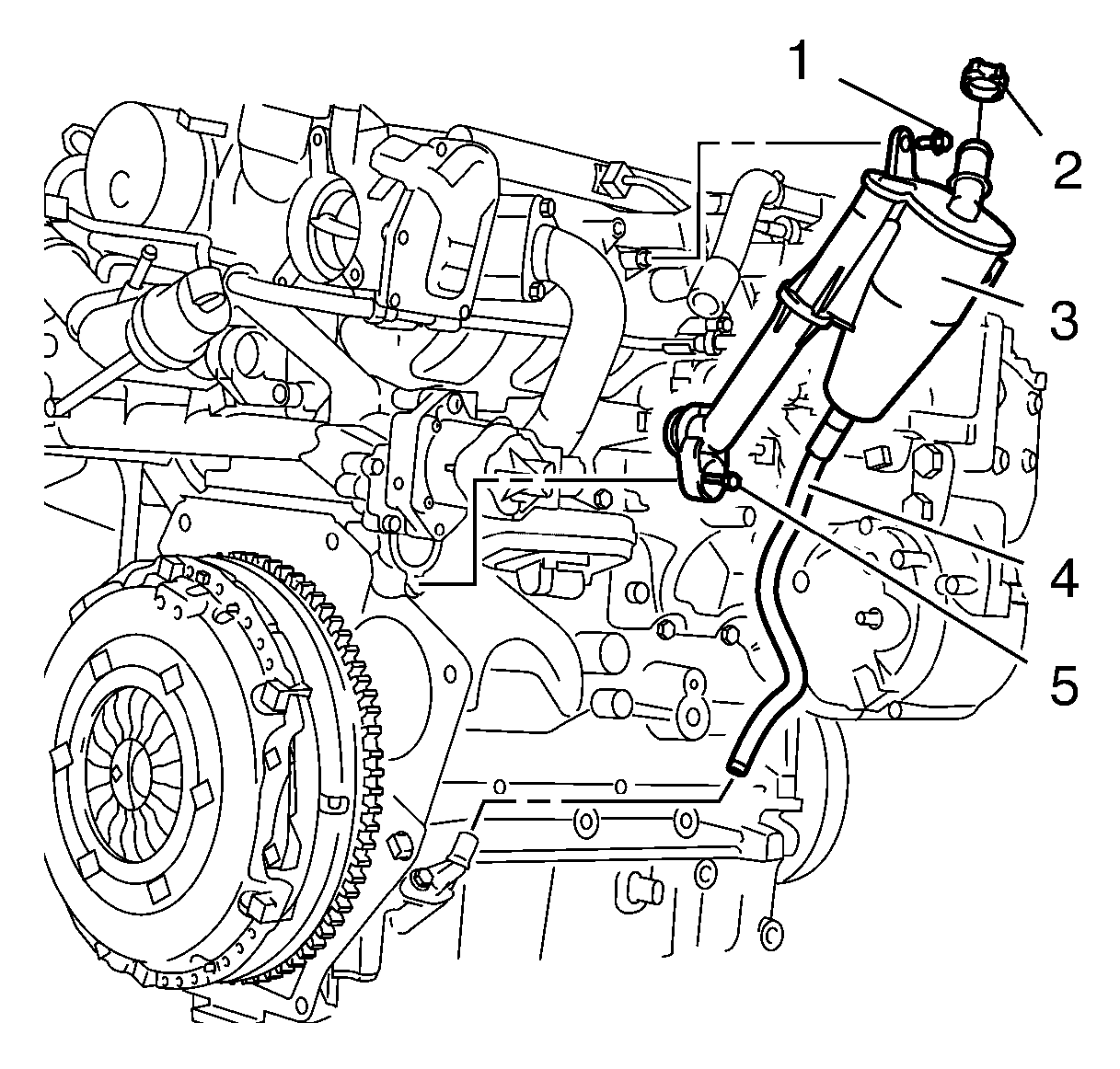 1
2
3
4
5