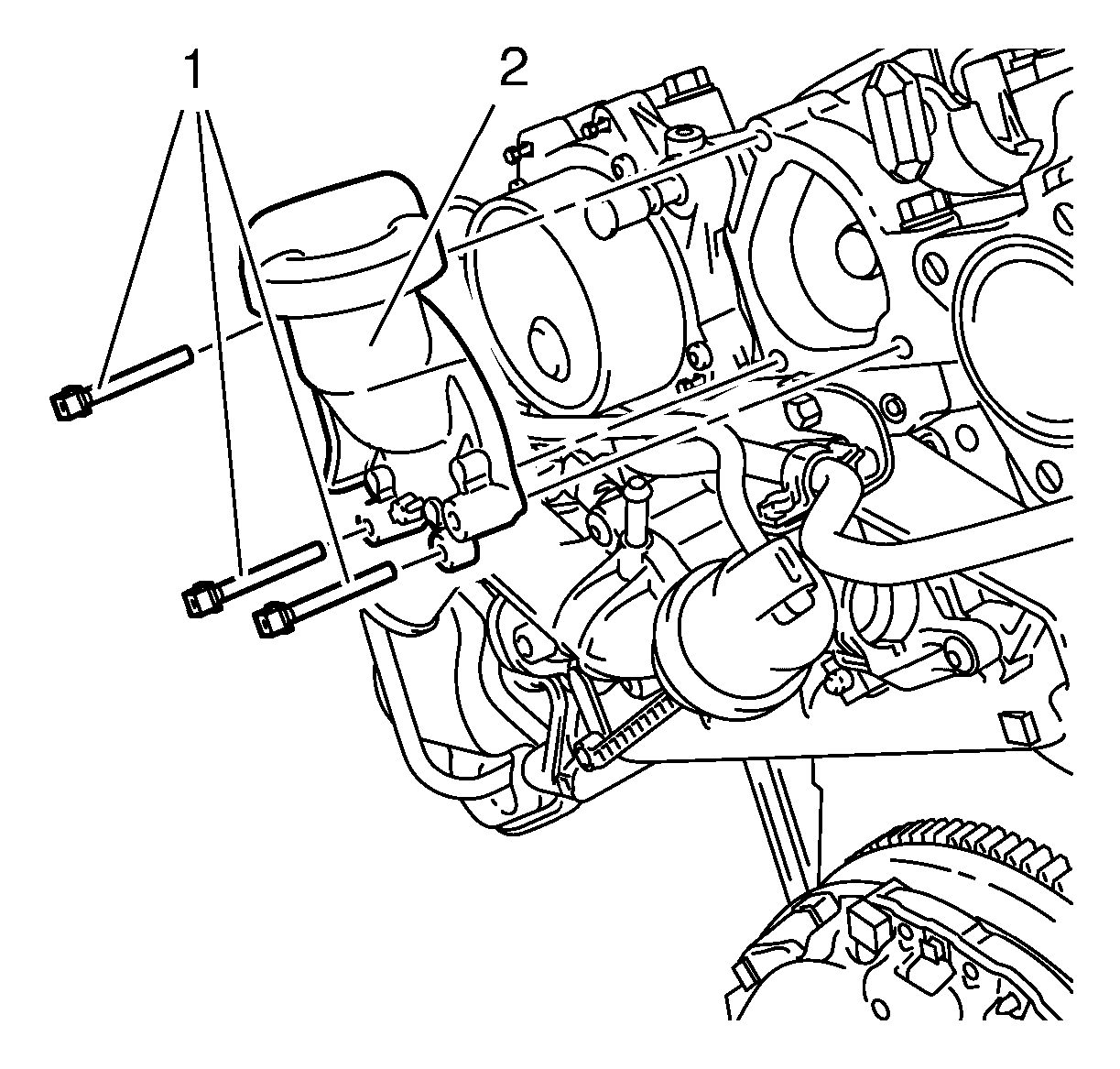 1
2