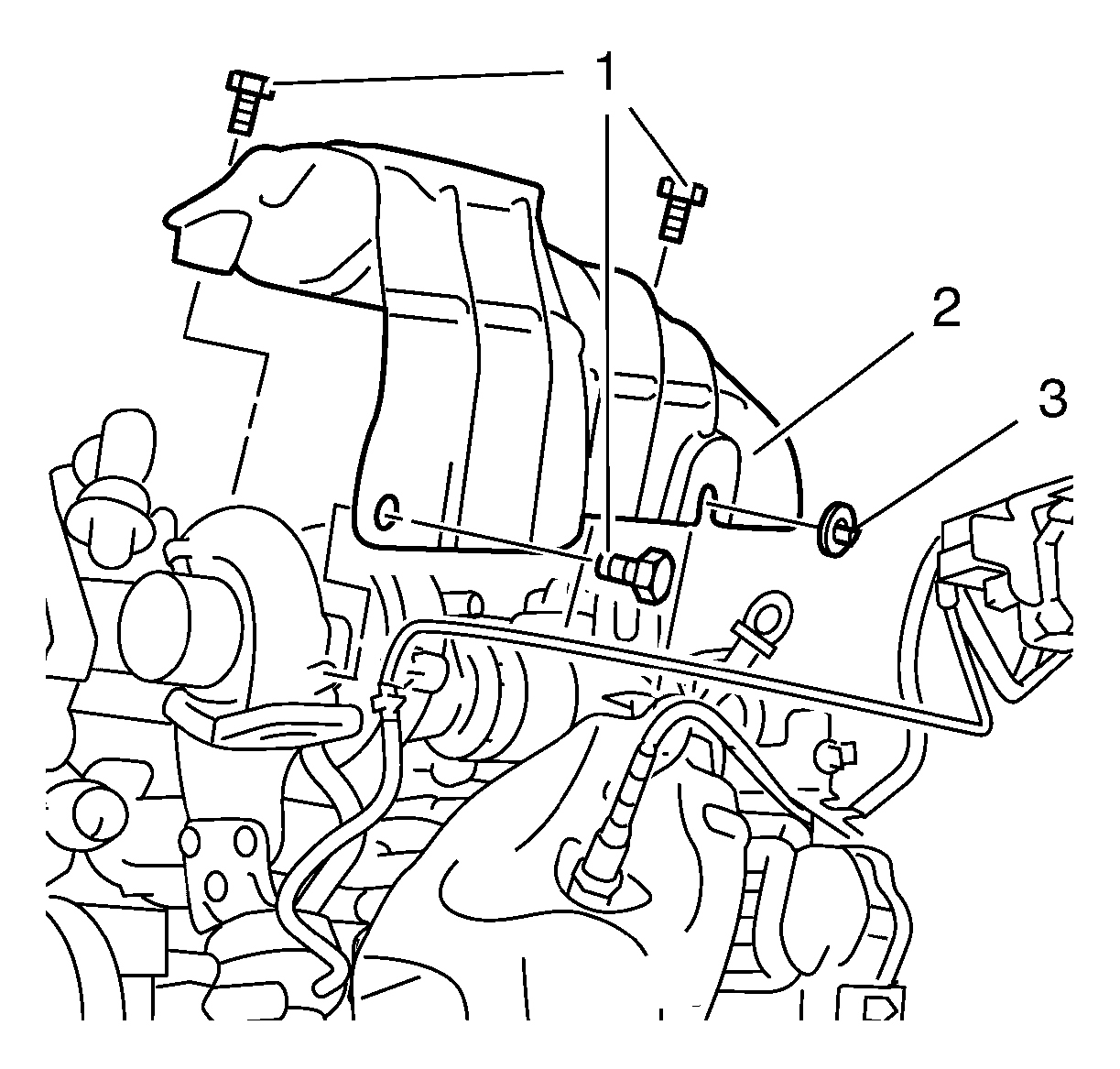 1
2
3