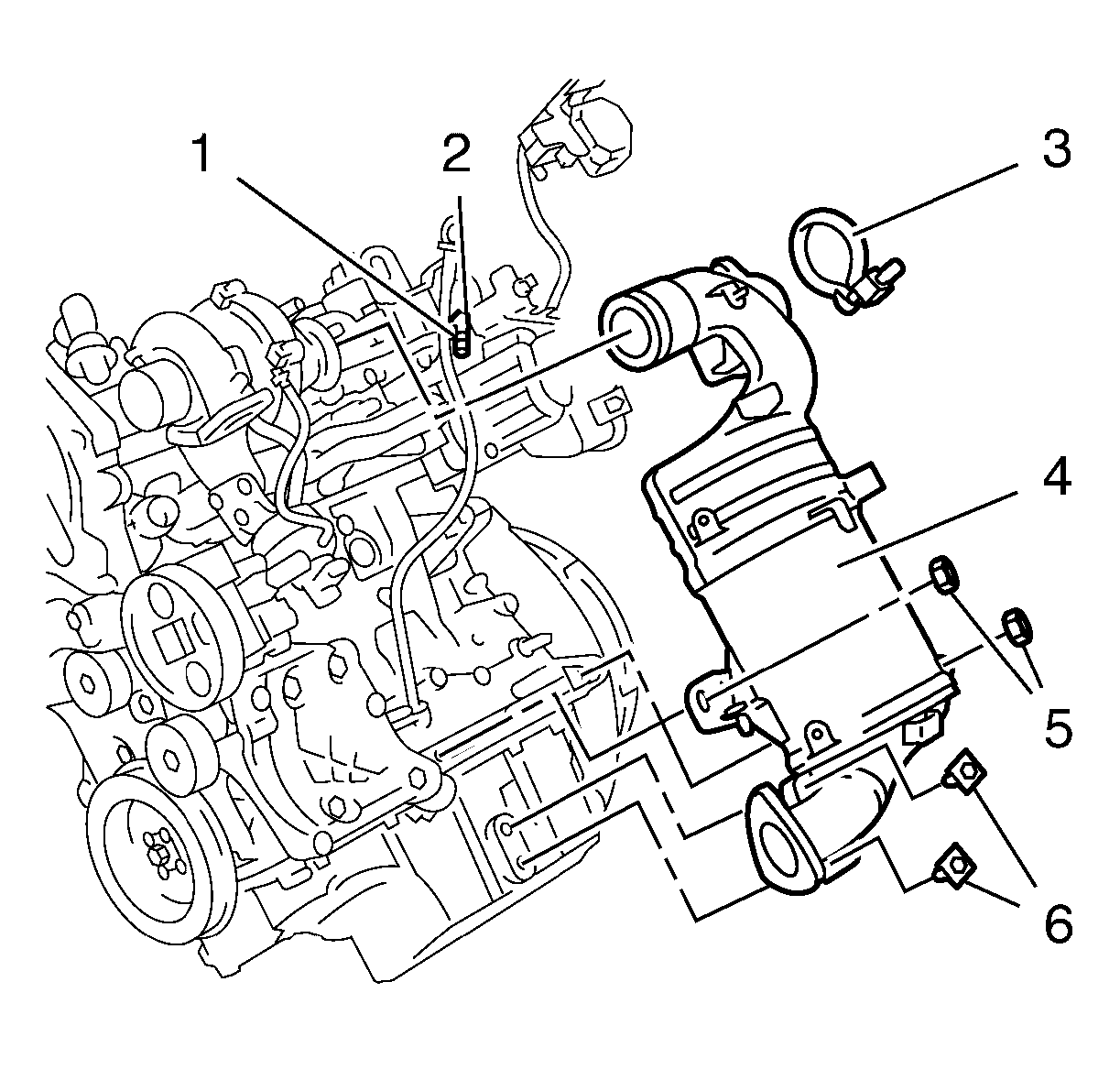 1
2
3
4
5
6