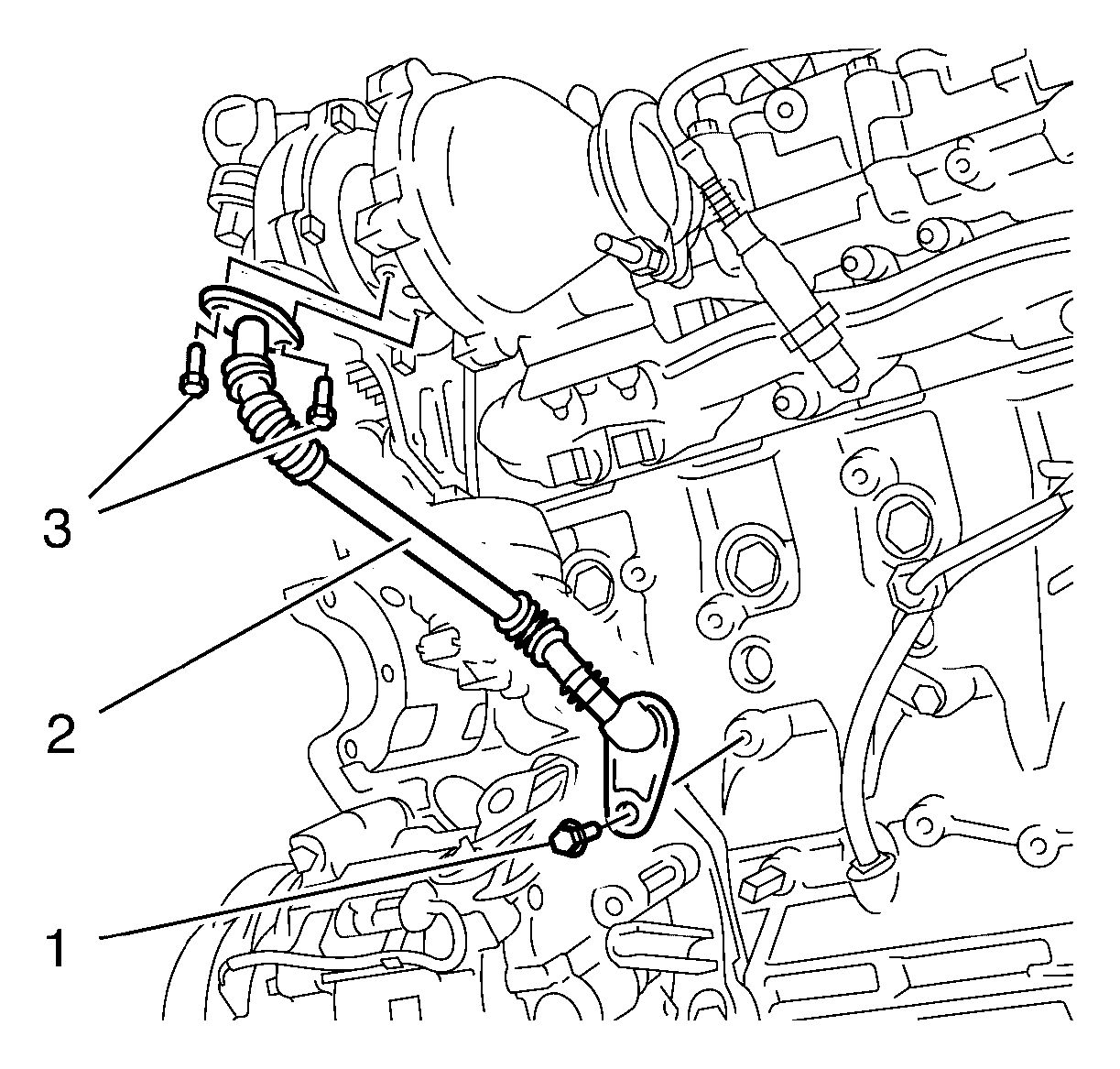 3

2

1