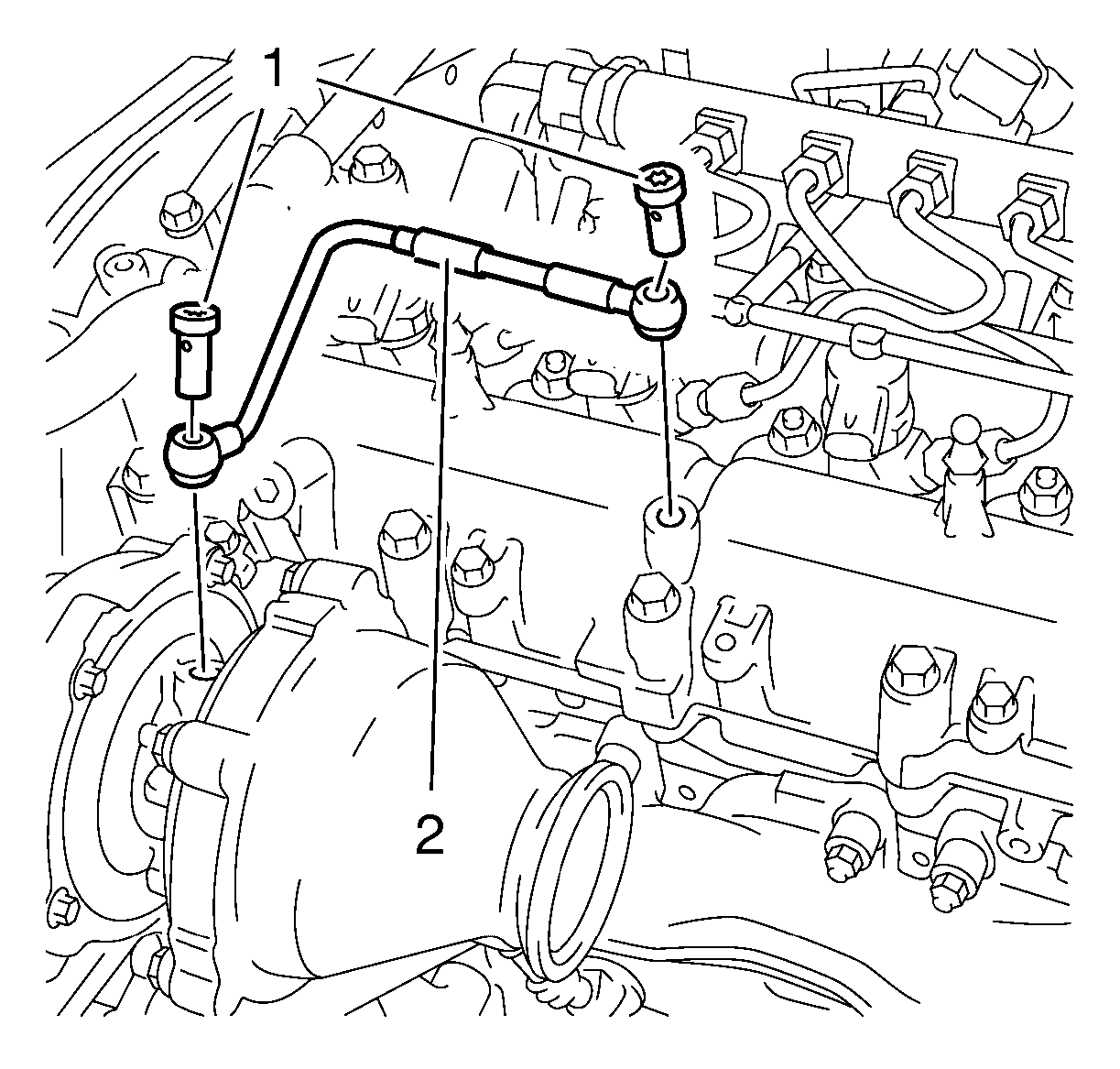 1

2