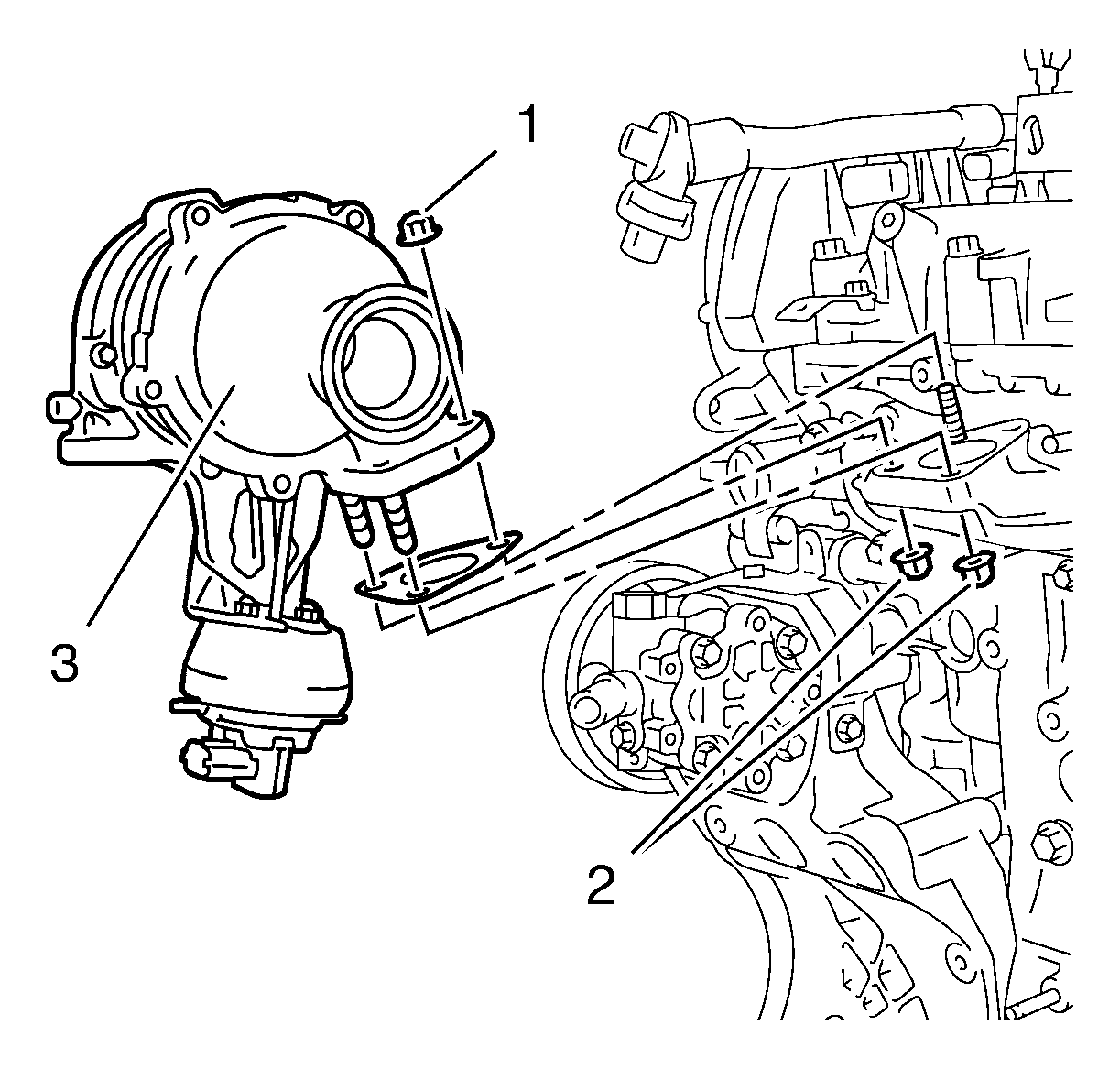 1
3
2