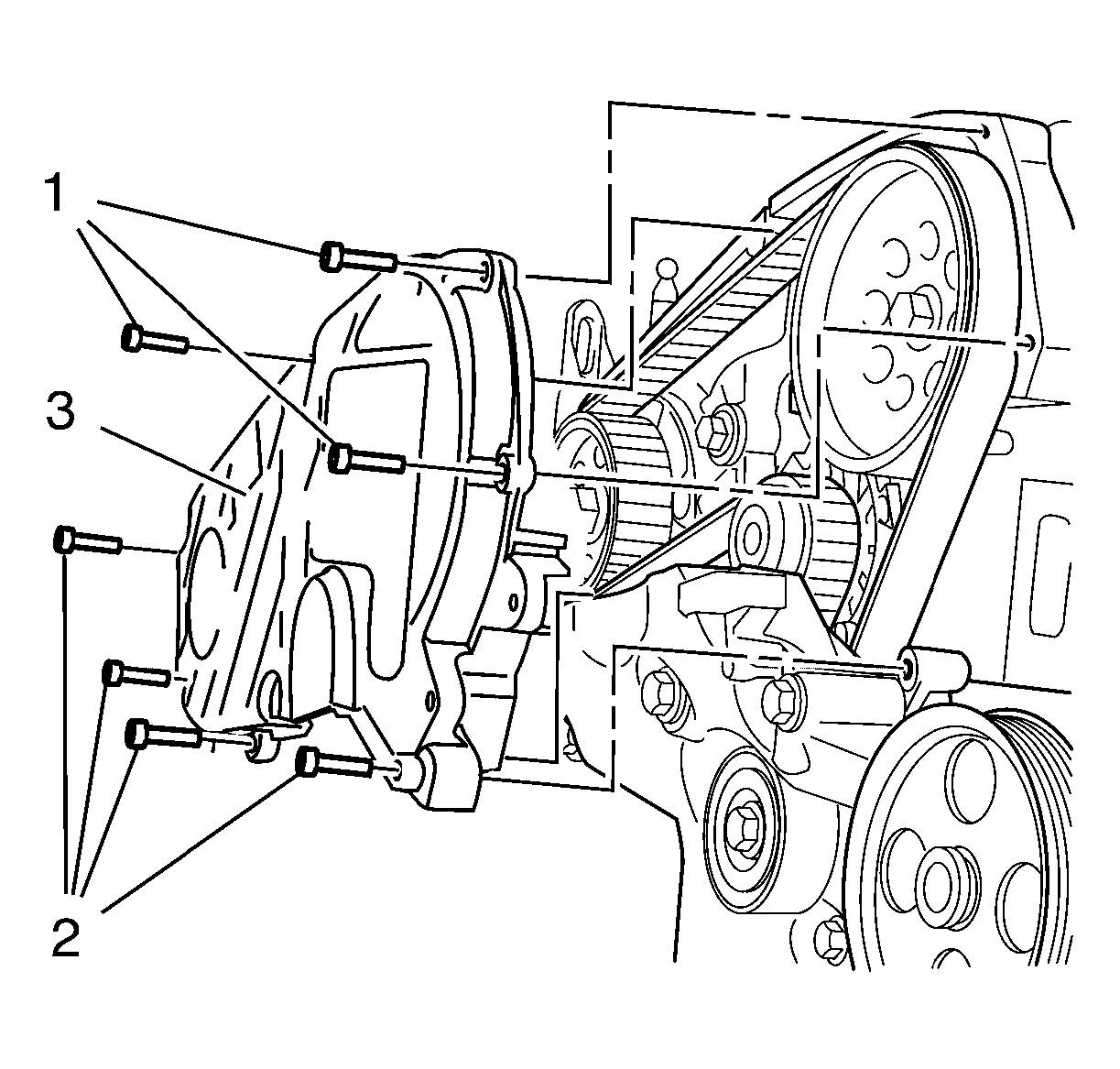 1
3
2