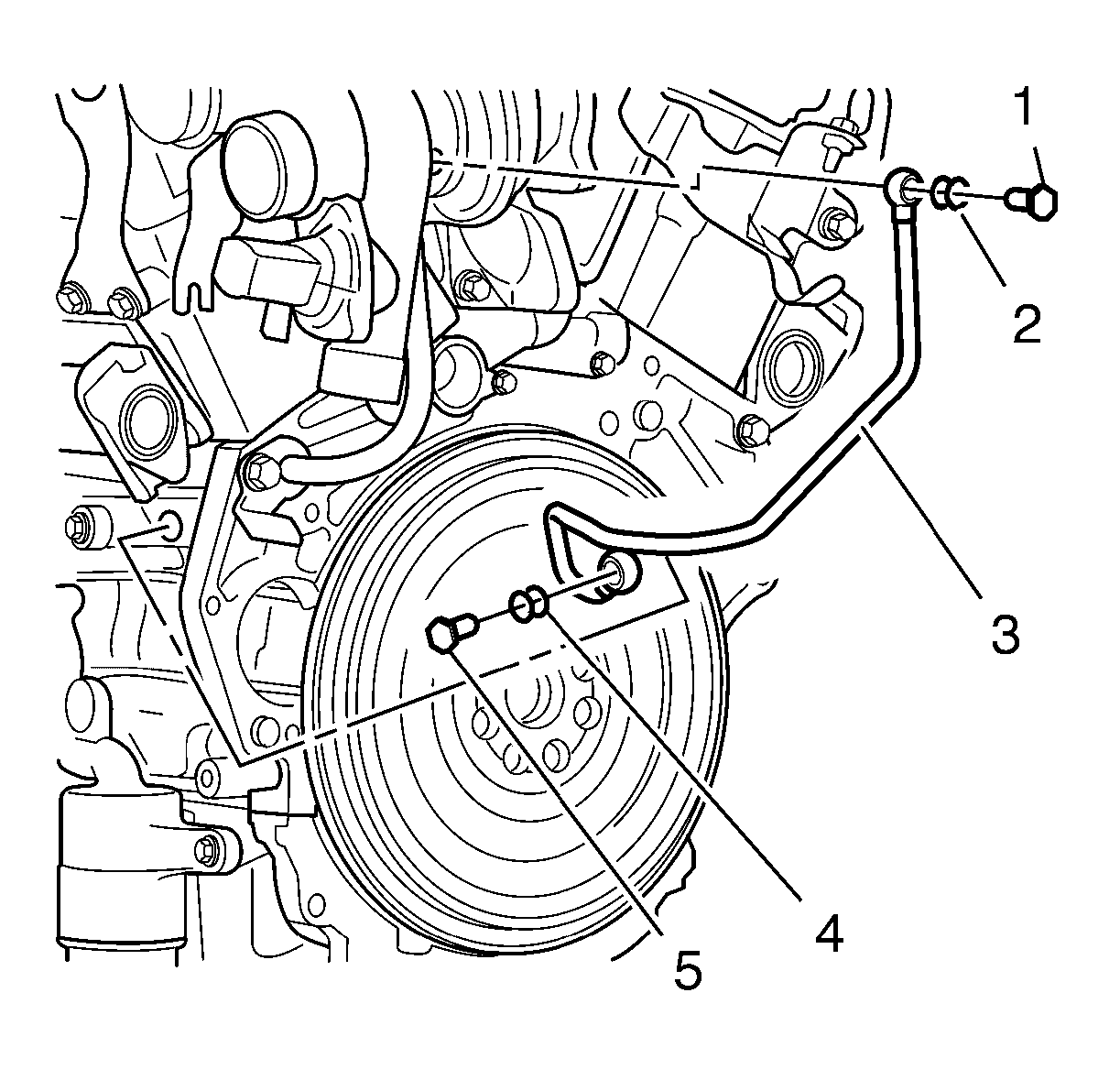 1
2
3
4
5