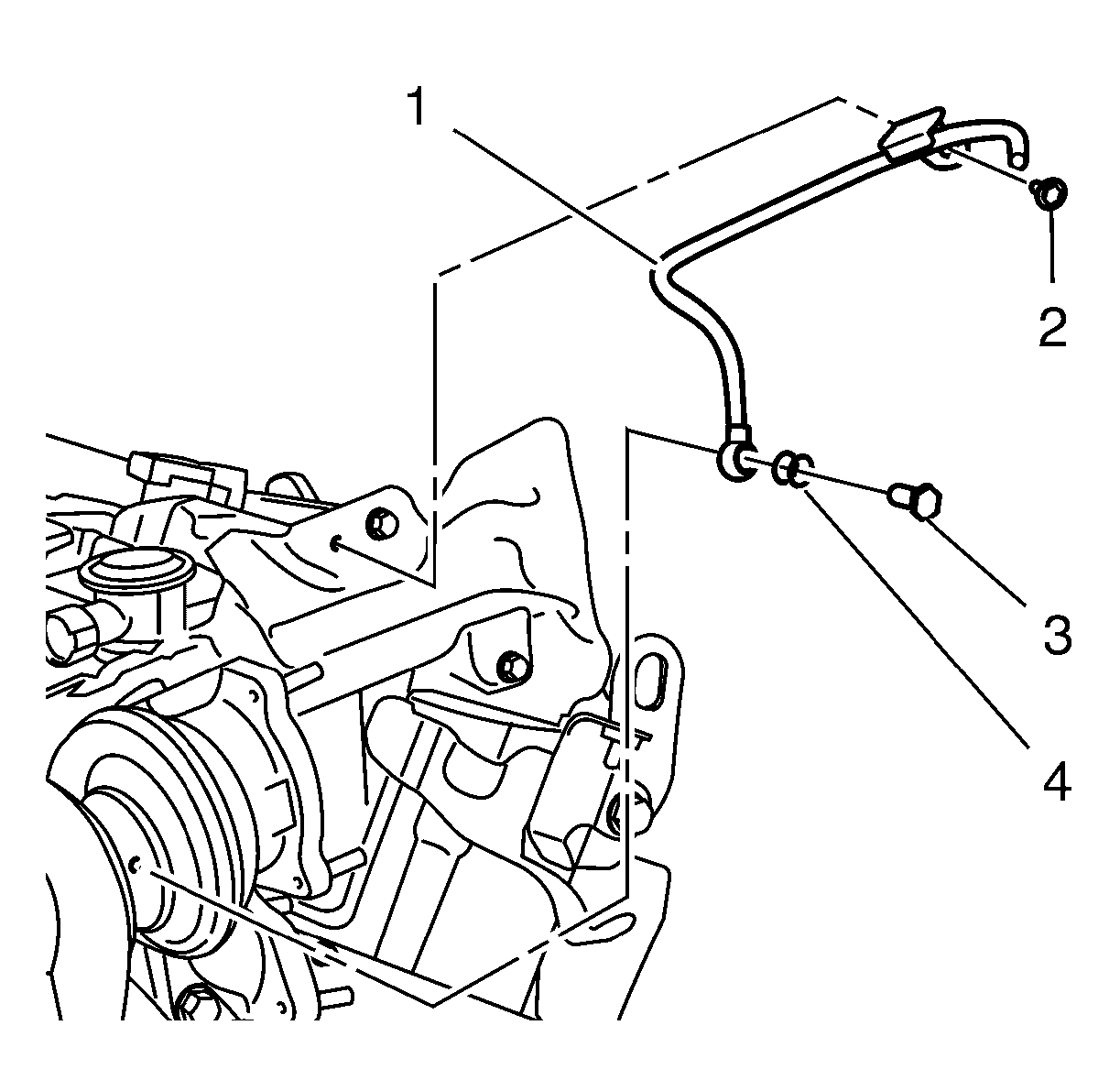 1
2
3
4