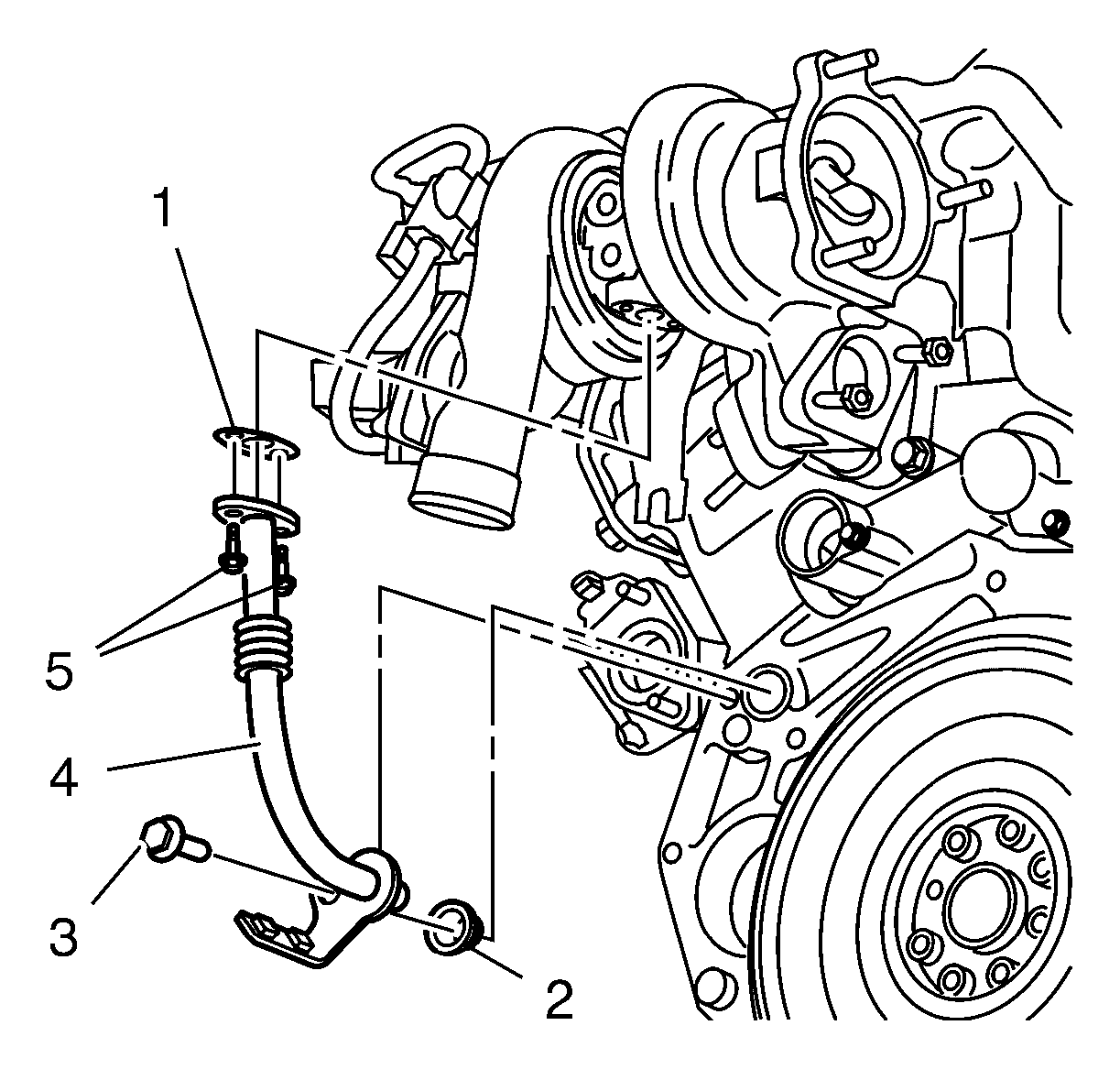 1
5
4
3
2