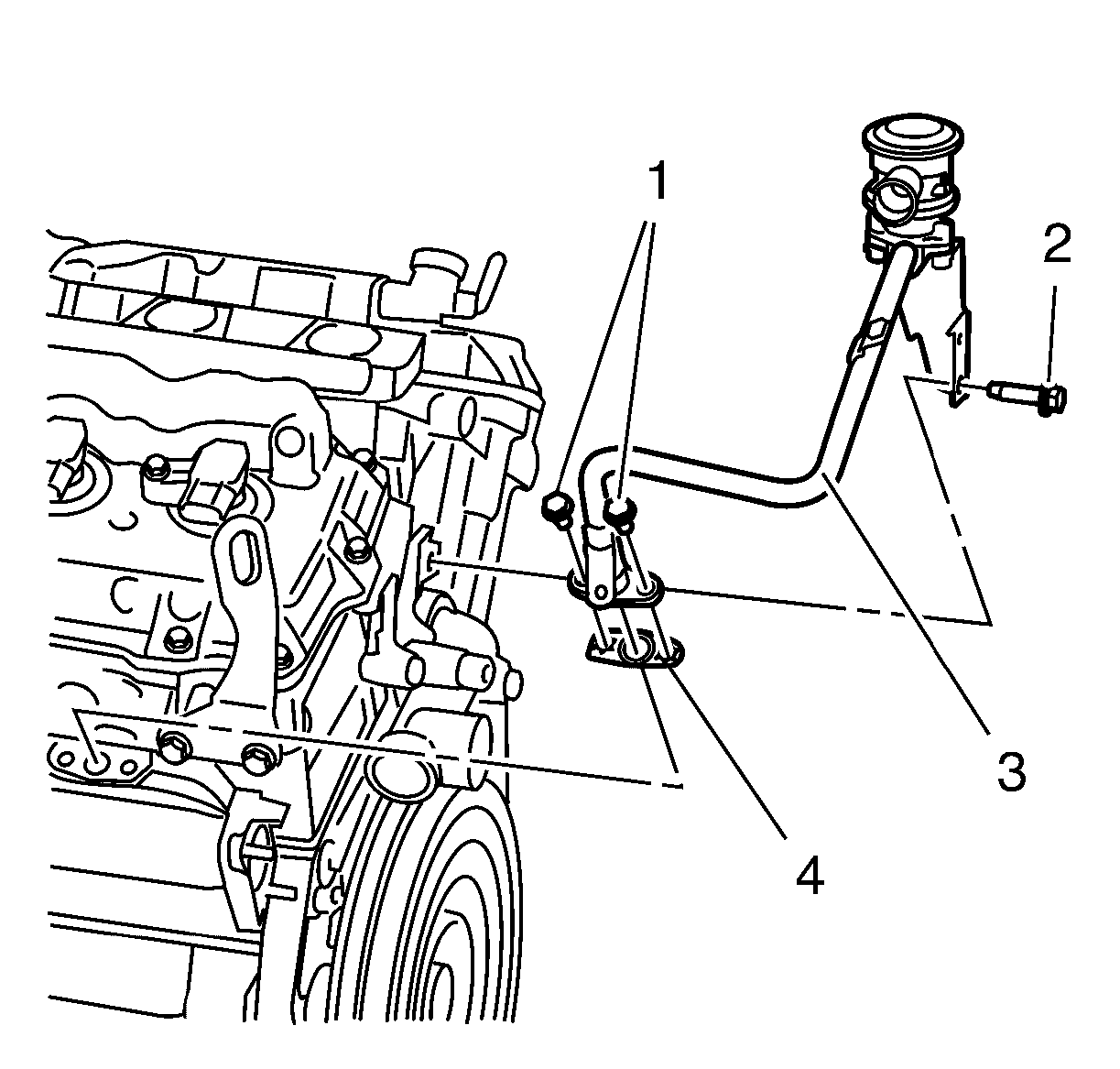 1
2
3
4