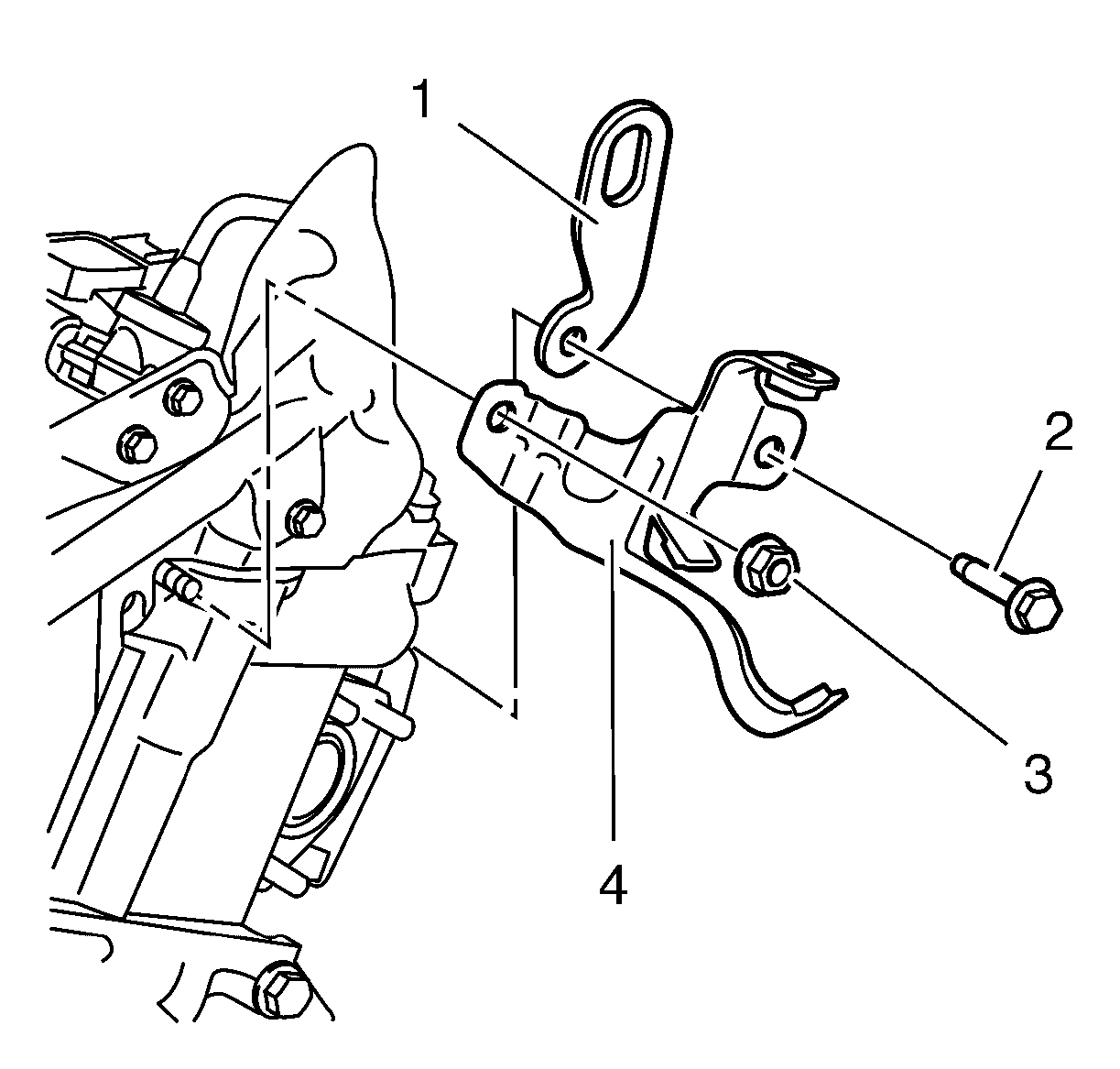 1
2
3
4