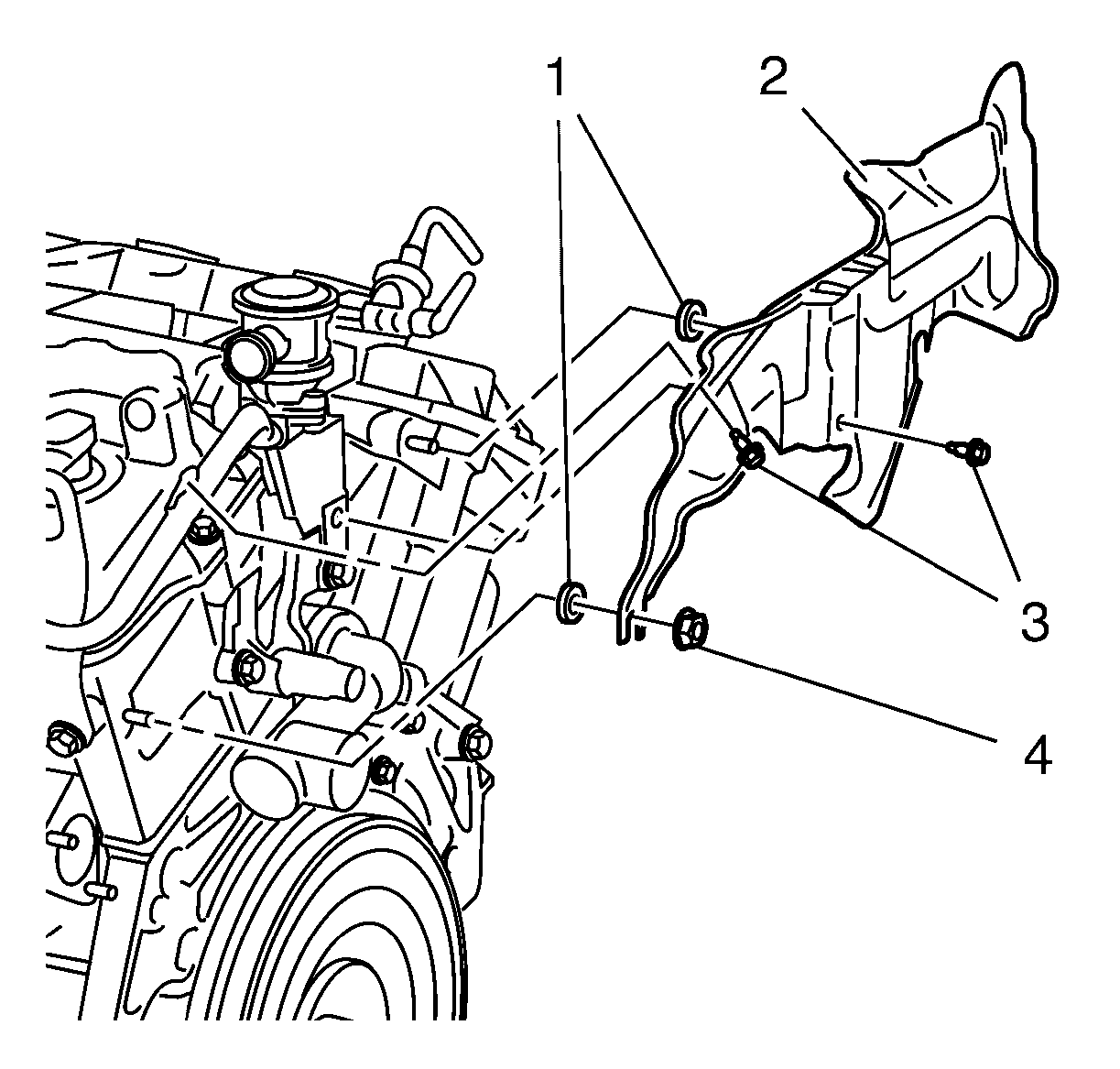 1
2
3
4