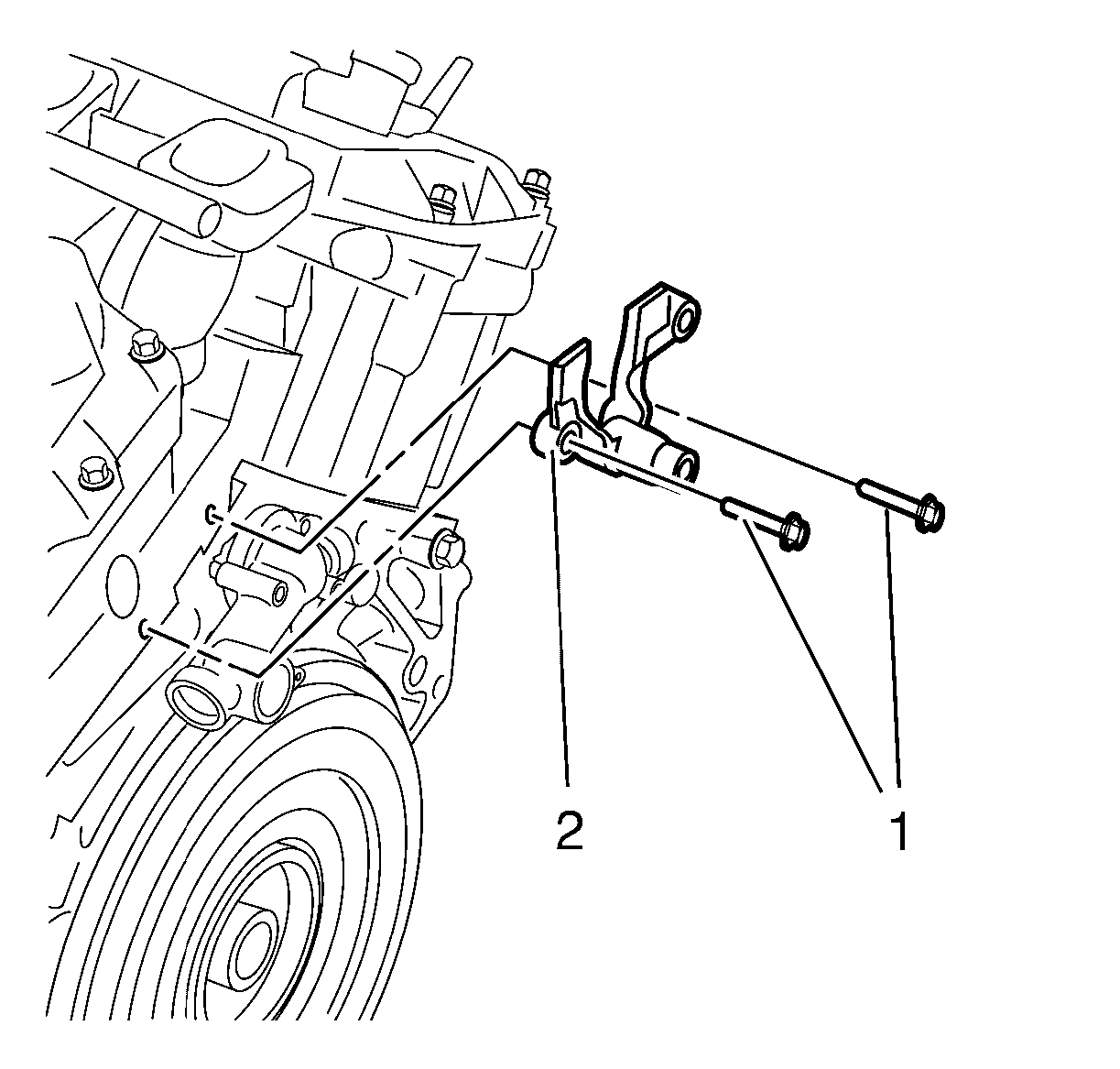 2
1