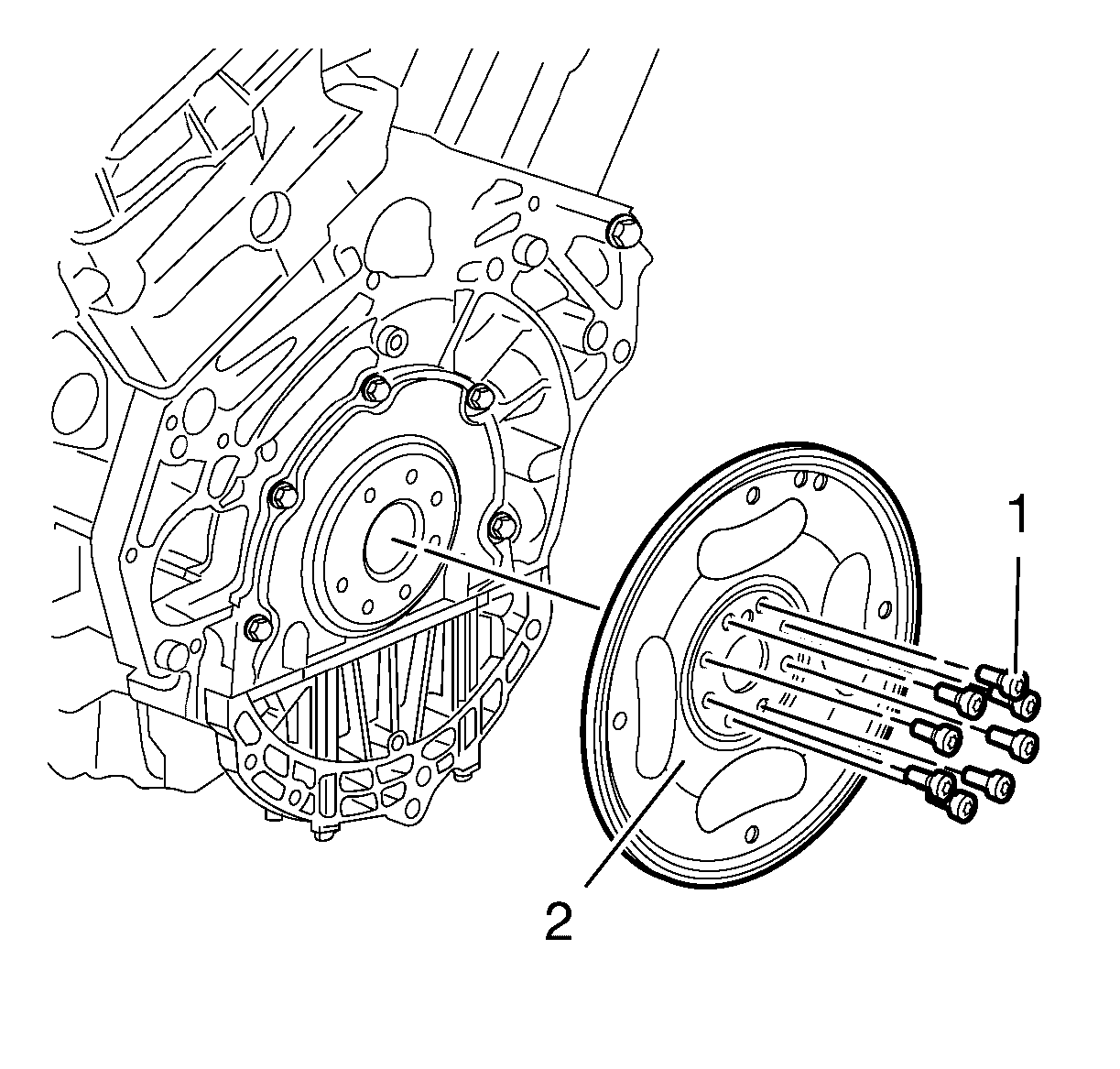 1
2