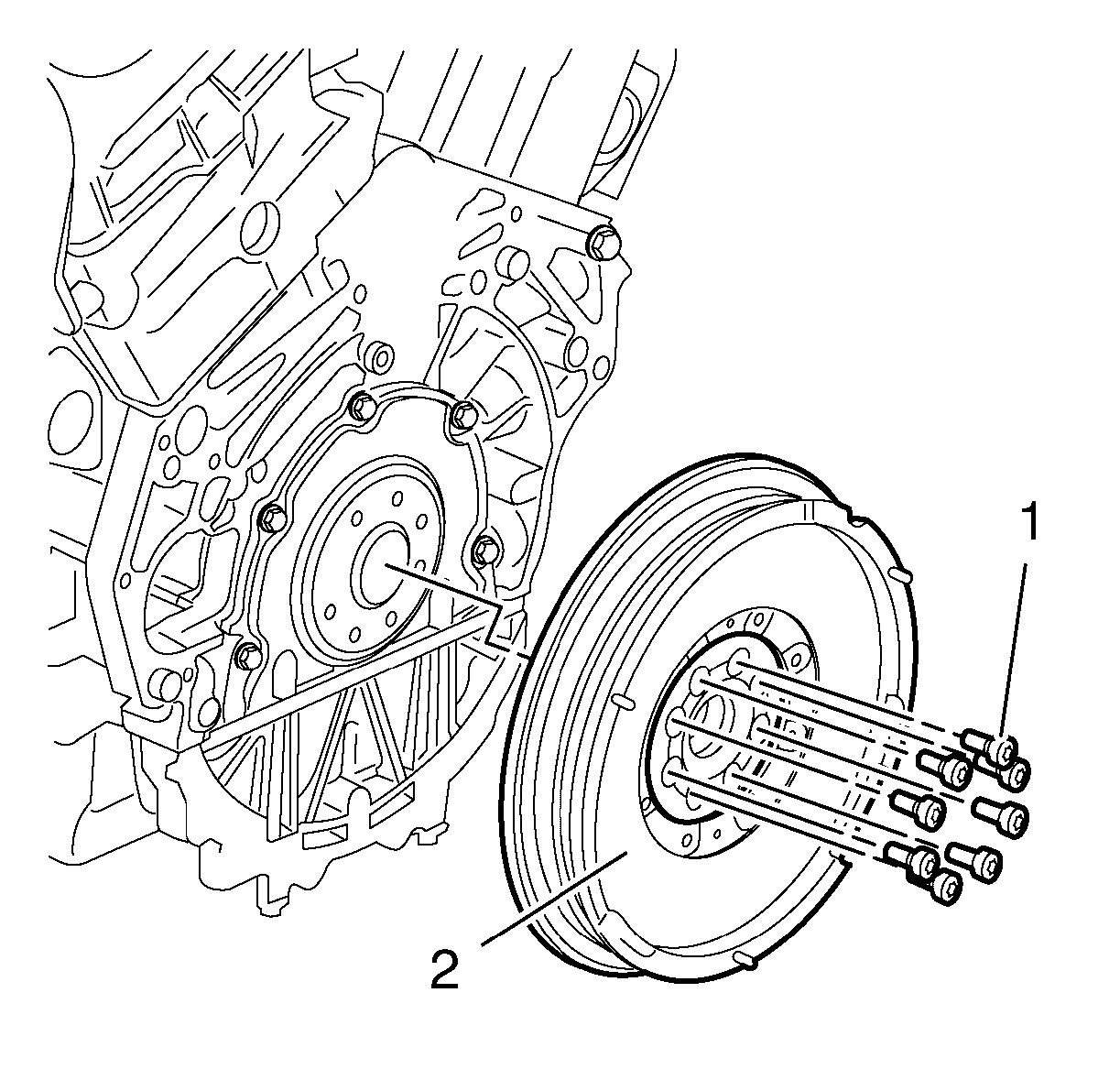 1
2