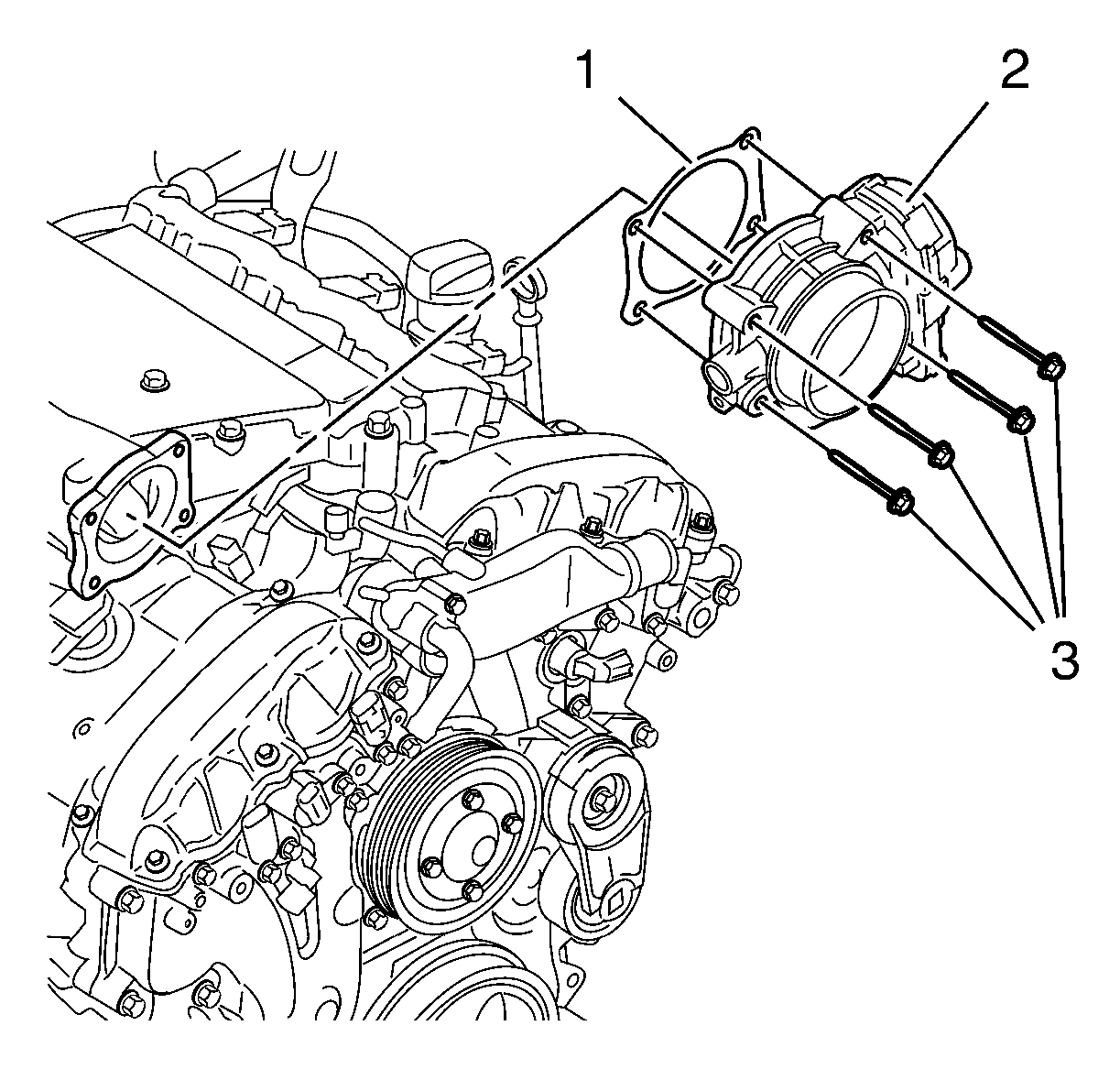 1
2
3