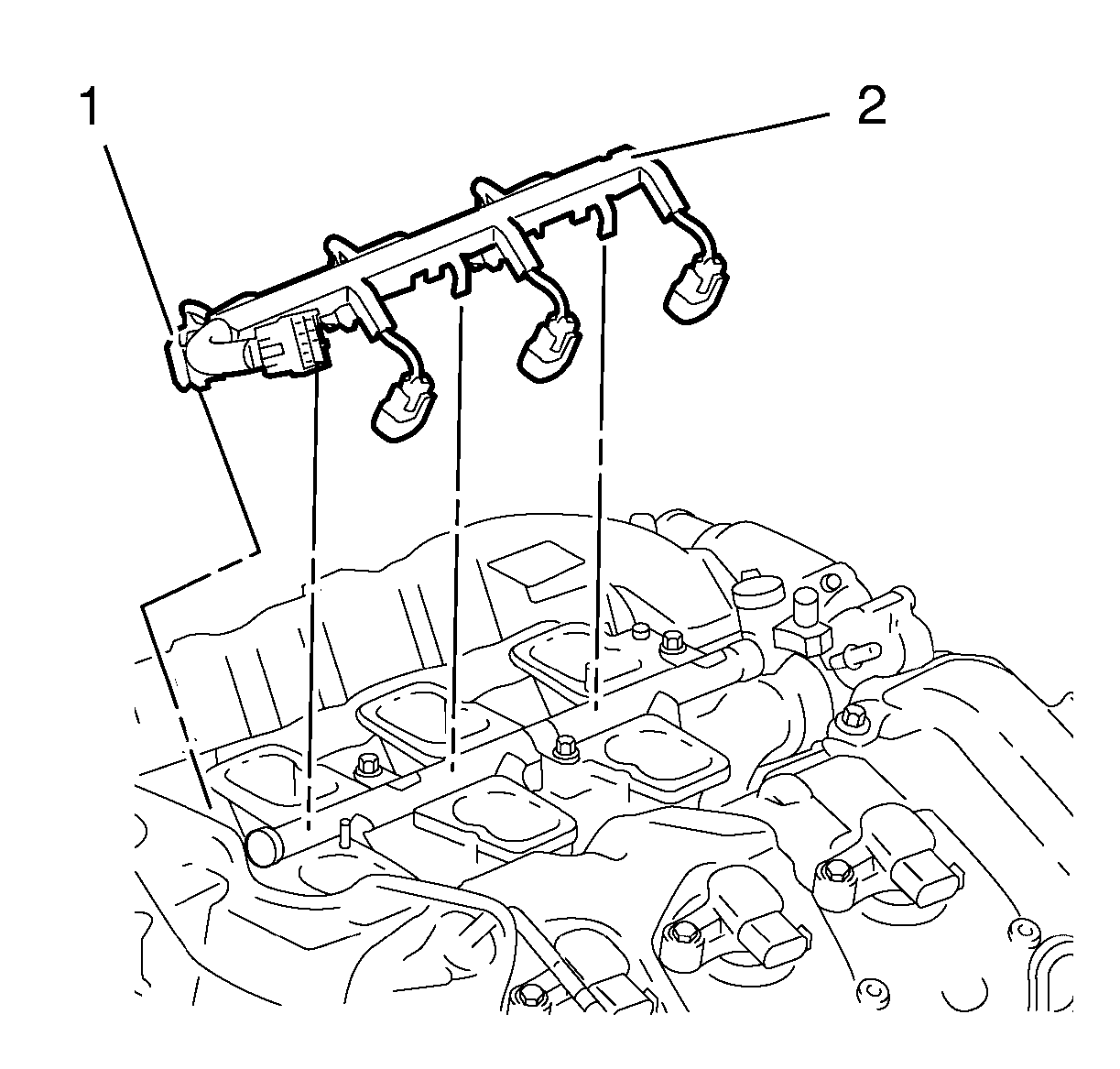 1
2