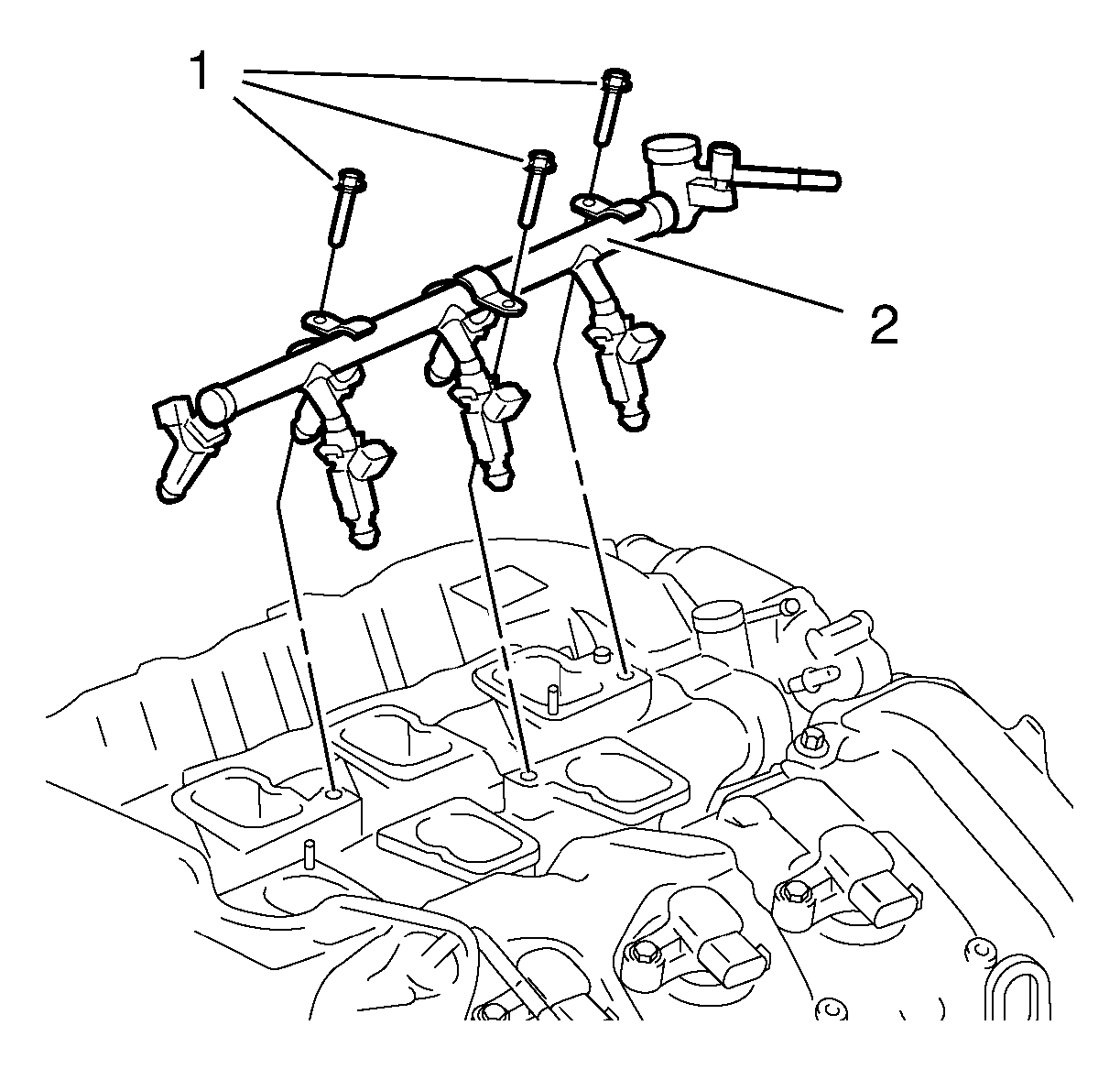 1
2