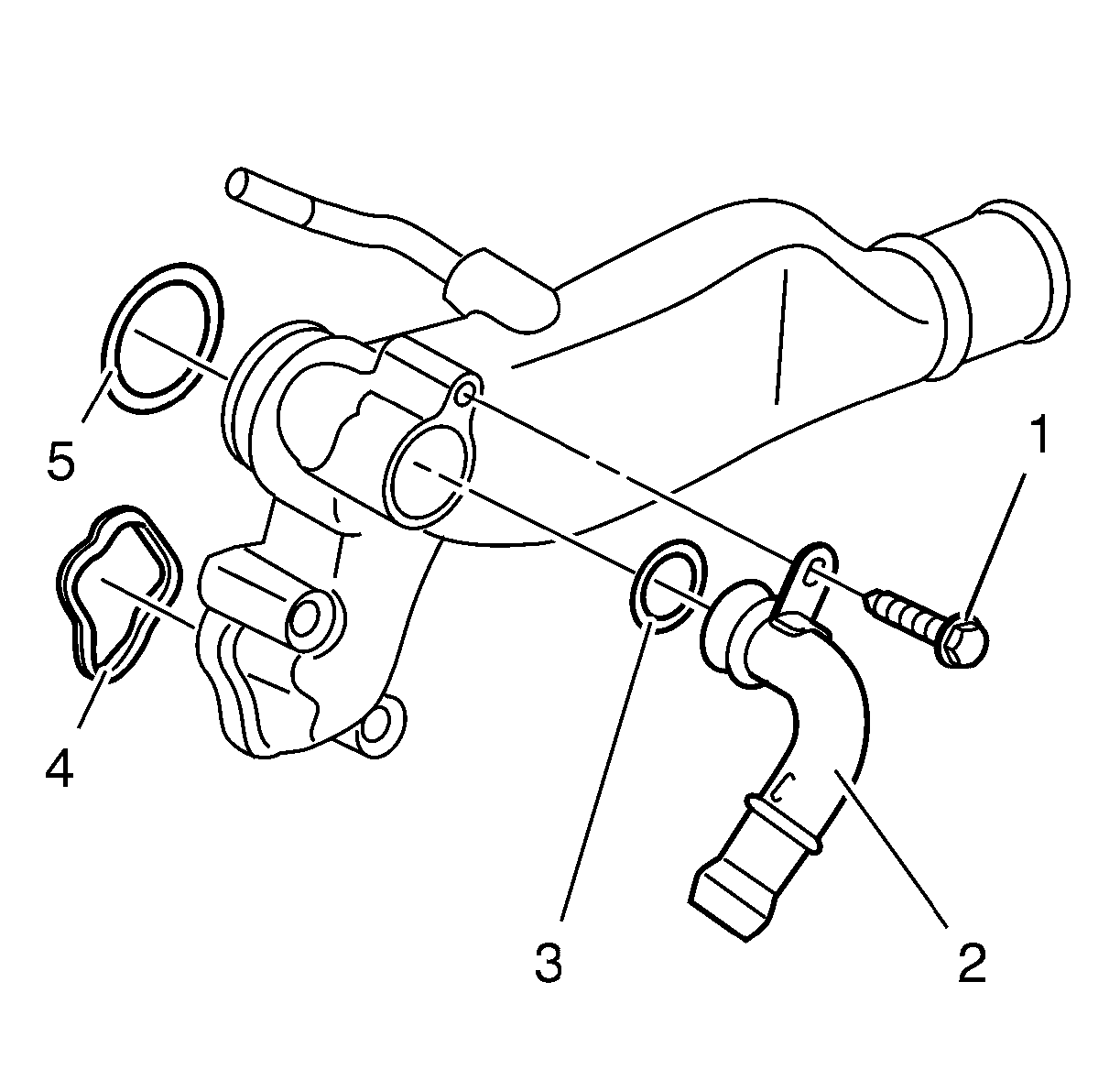 5
1
4
3
2