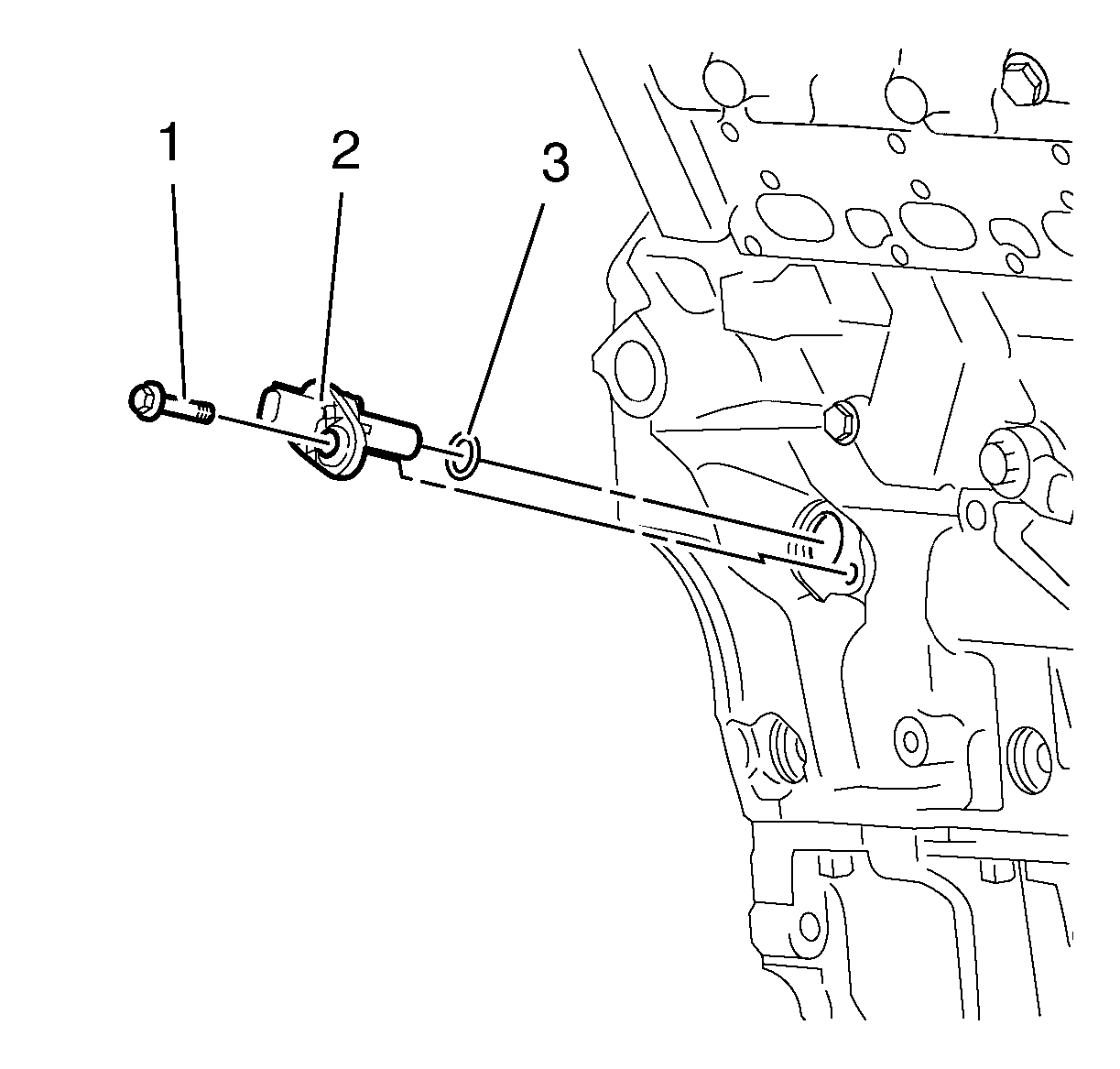 1
2
3