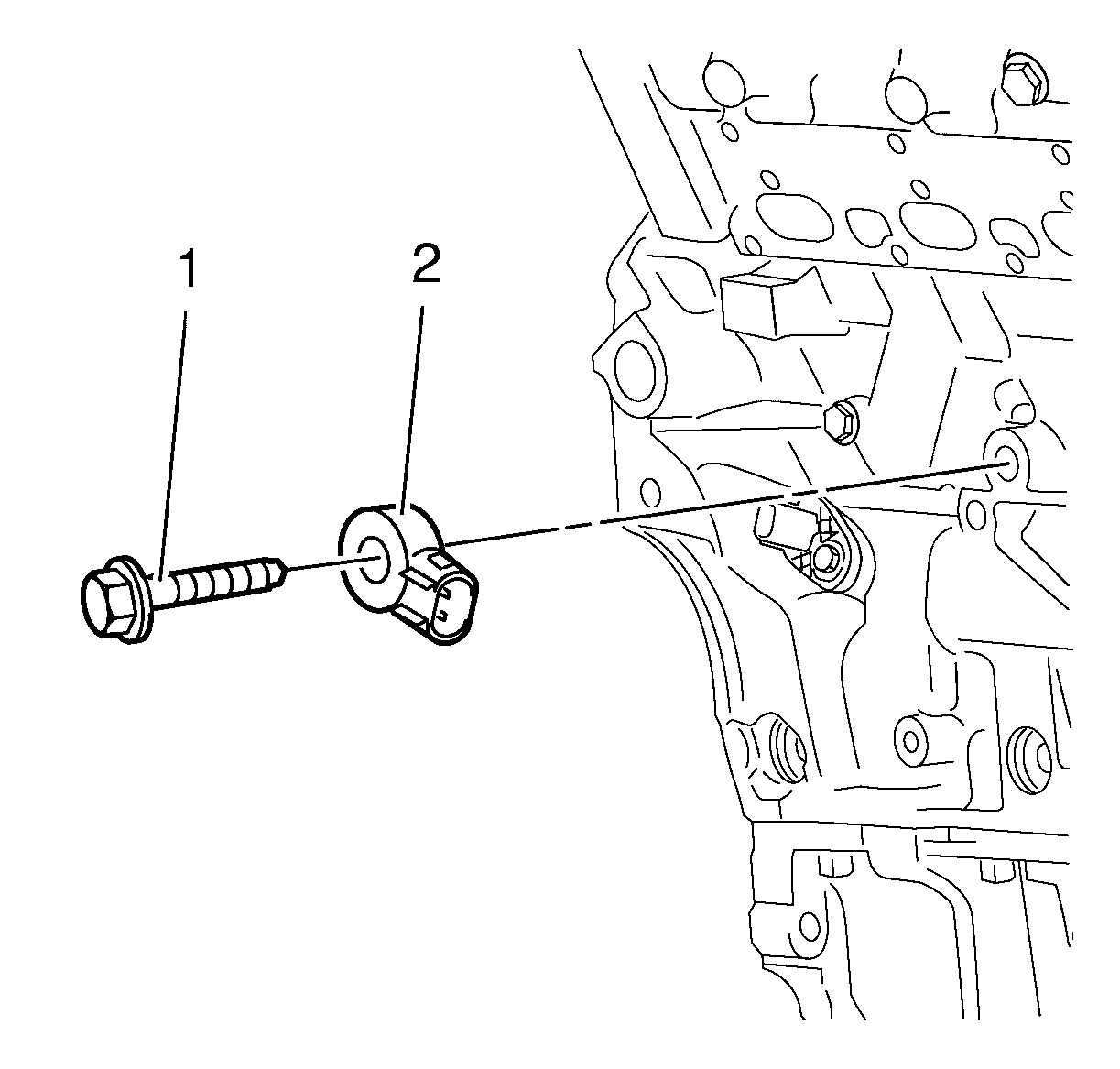 1
2