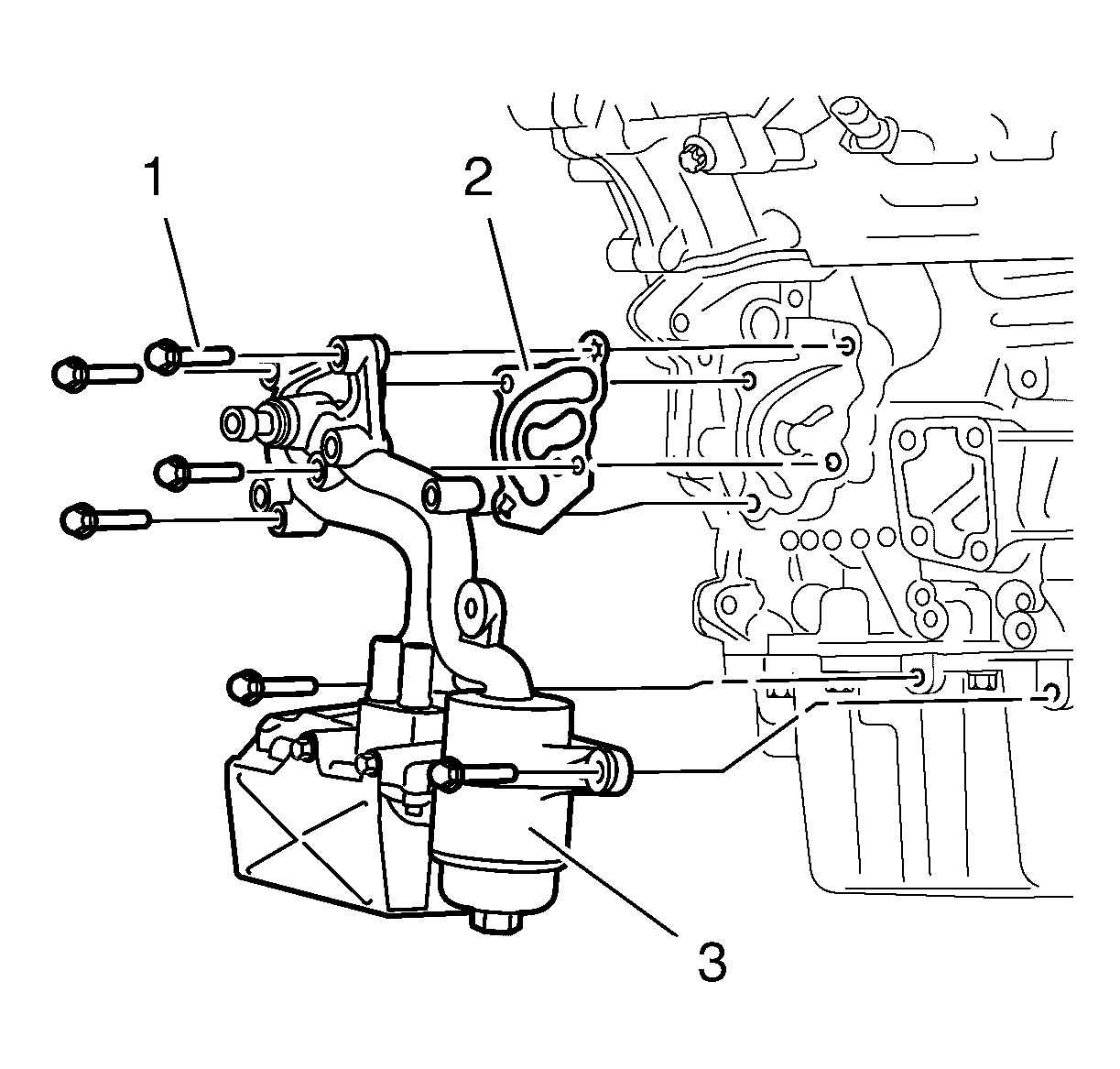 1
2
3