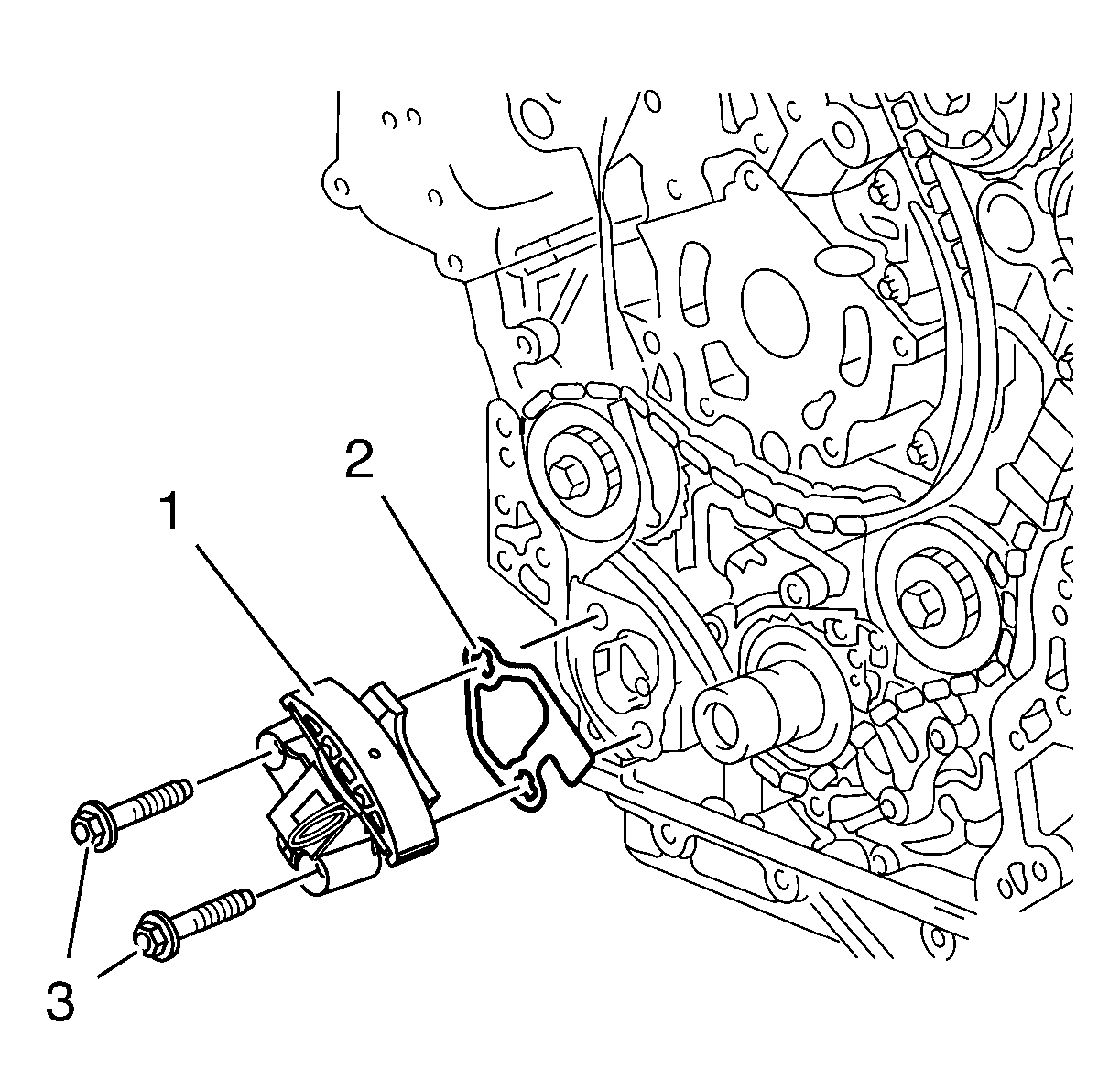 2
1
3