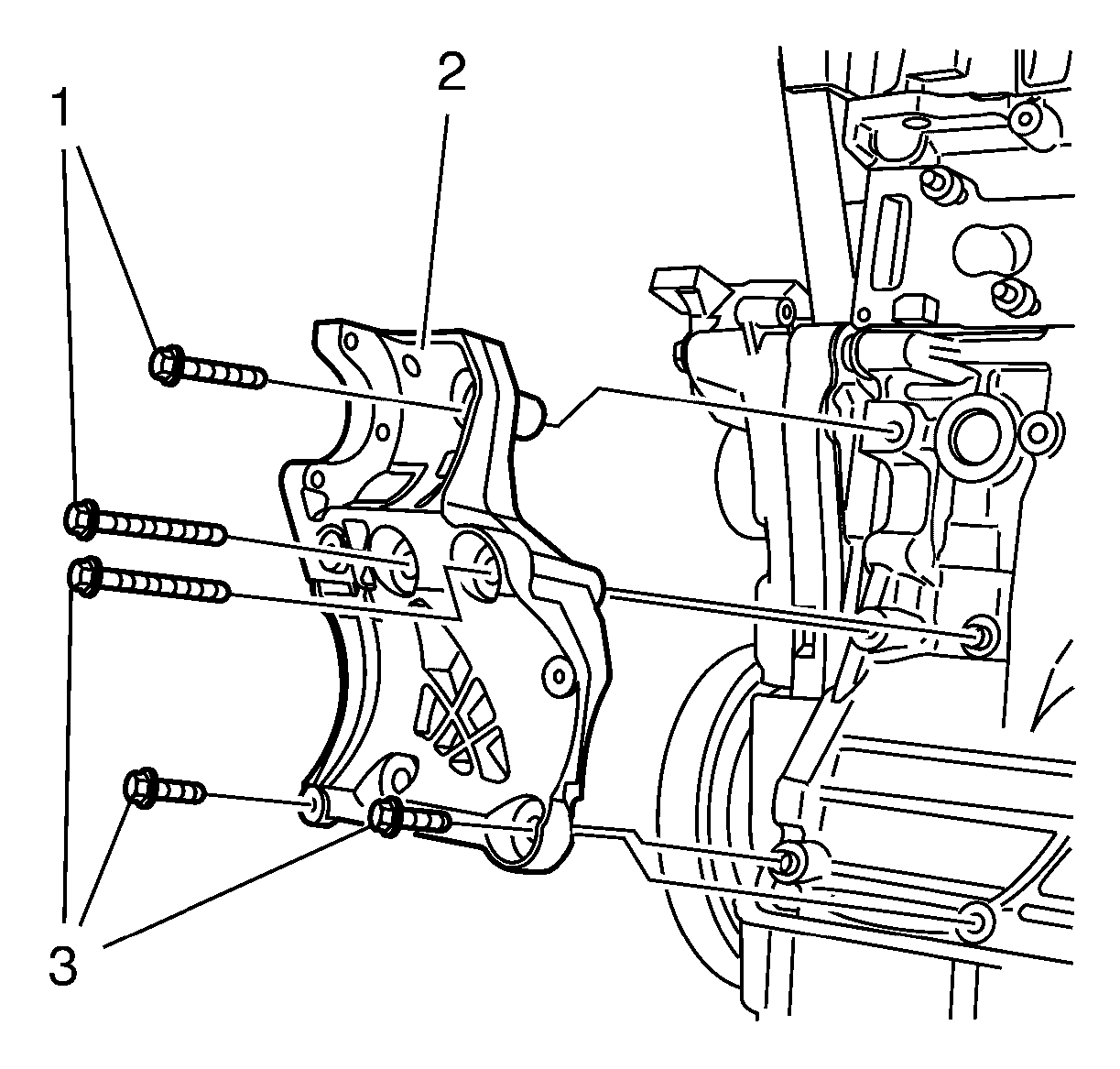 1
2
3