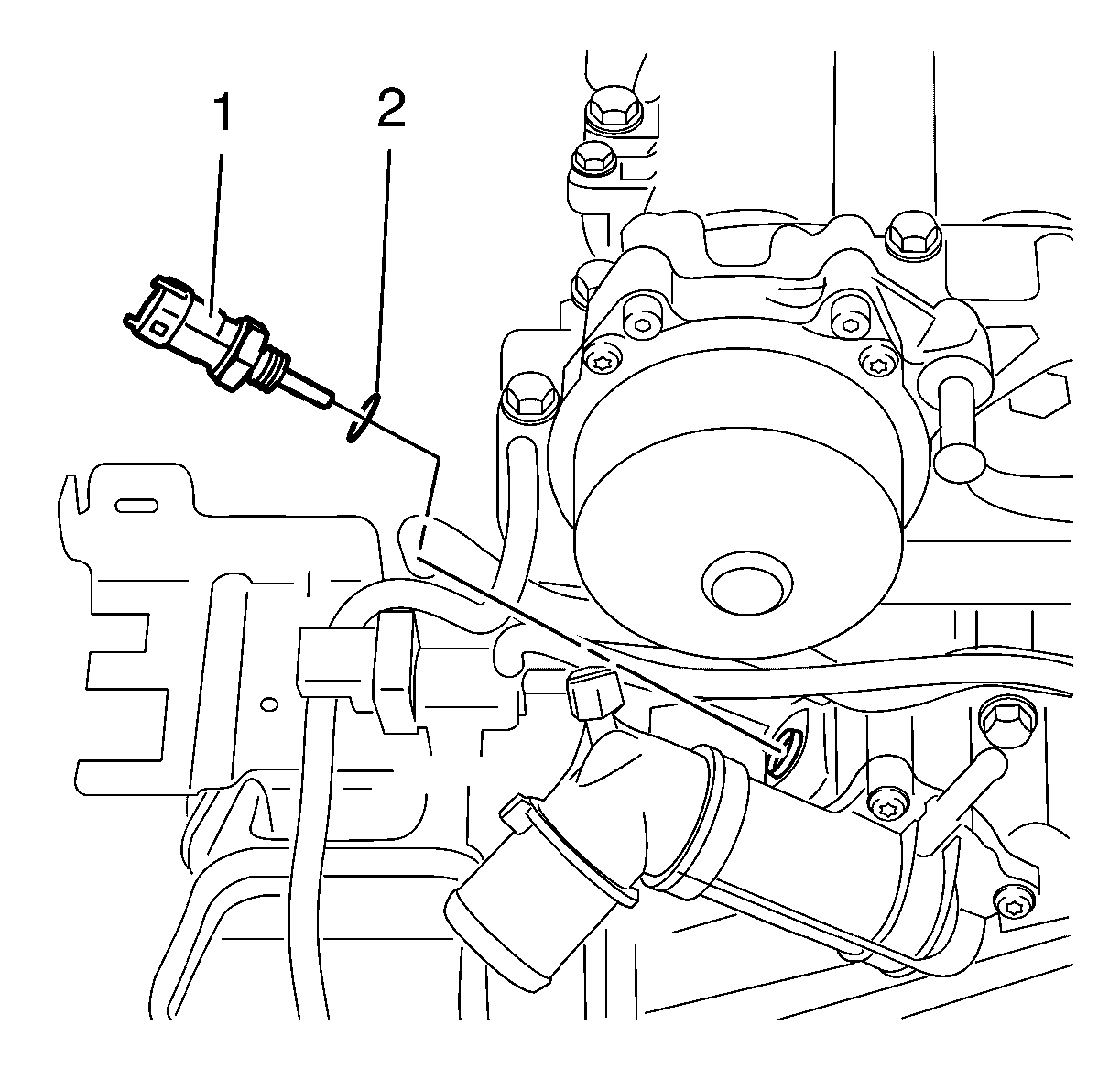 1
2