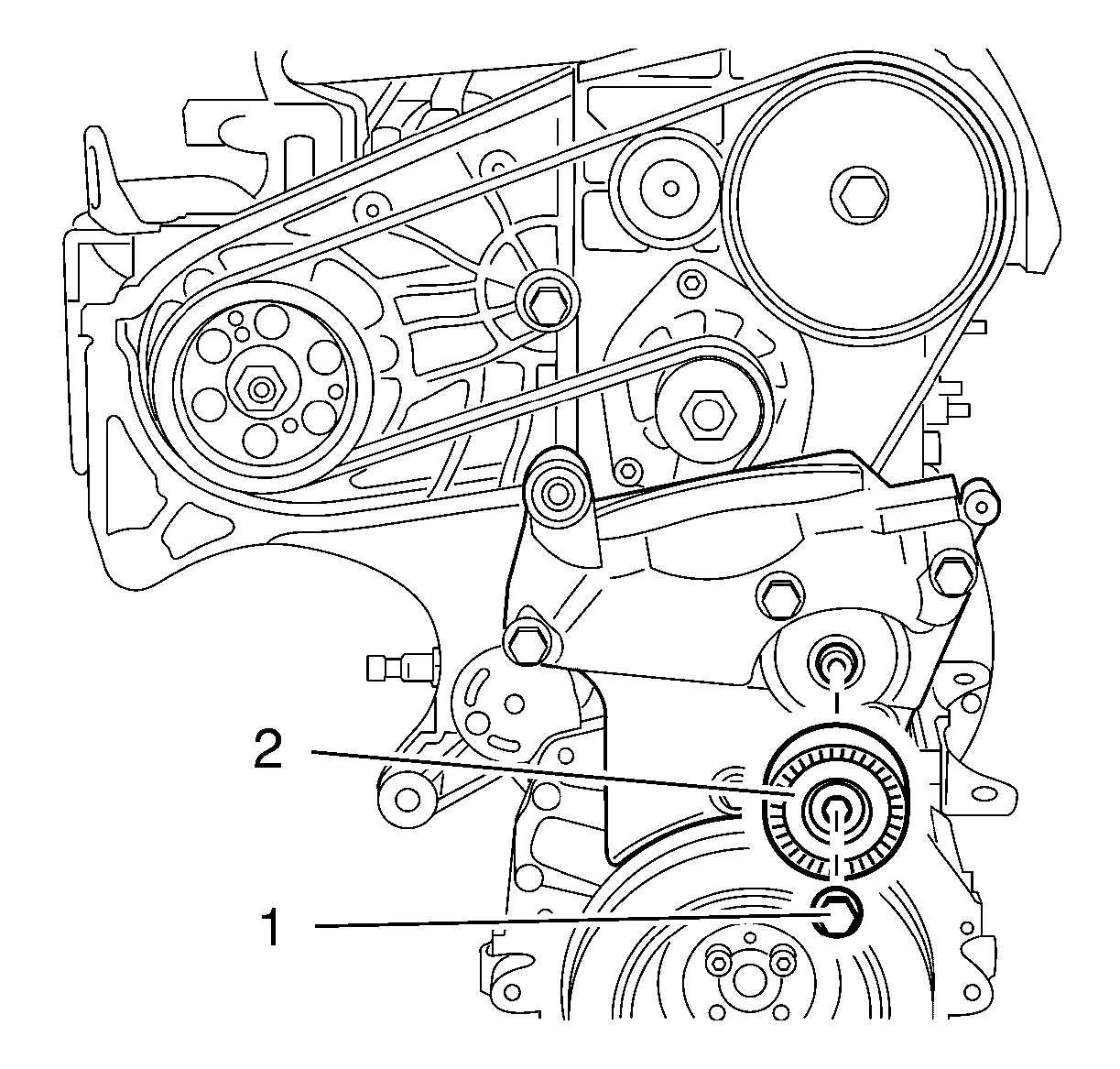 2

1