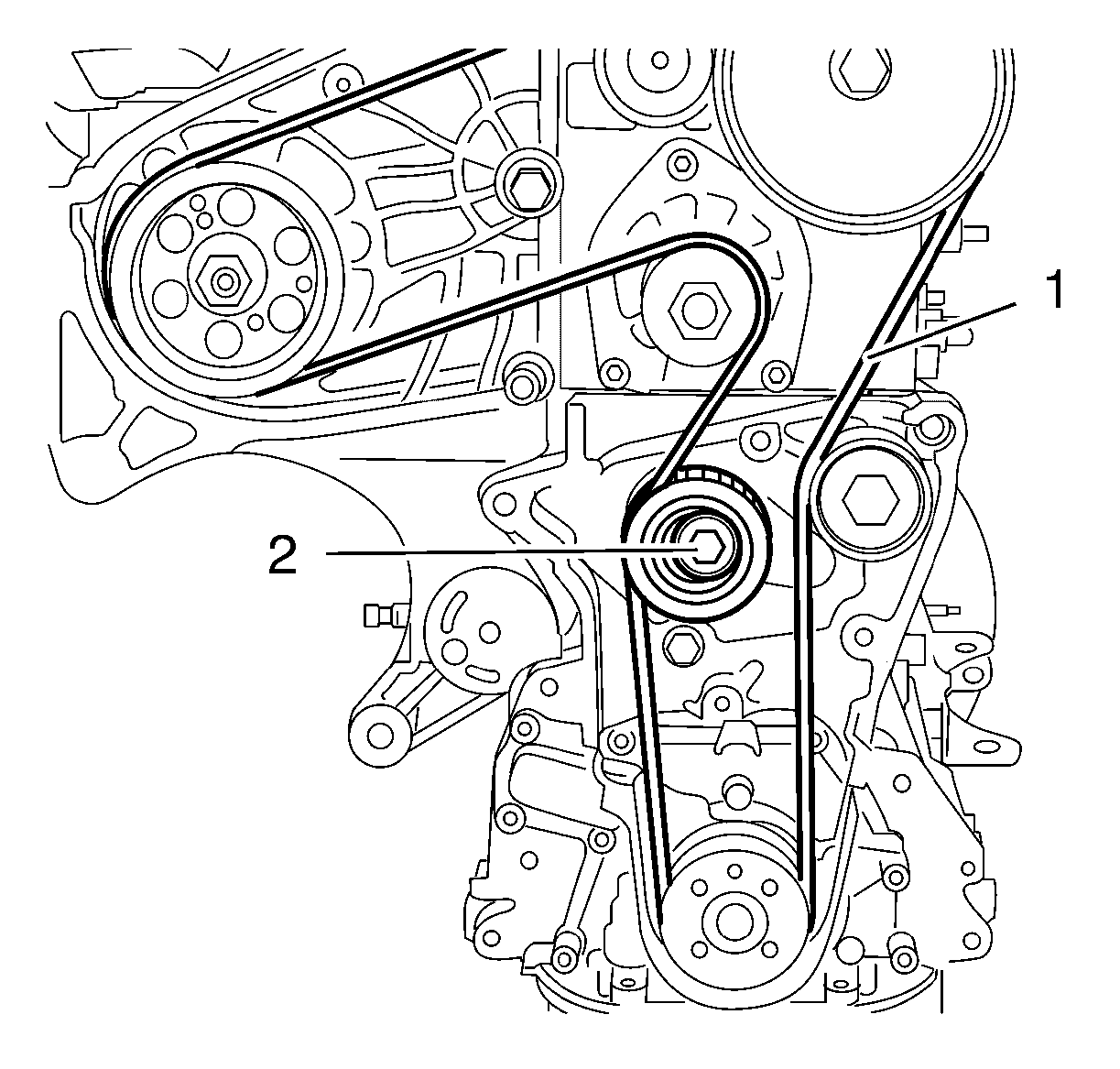 1
2