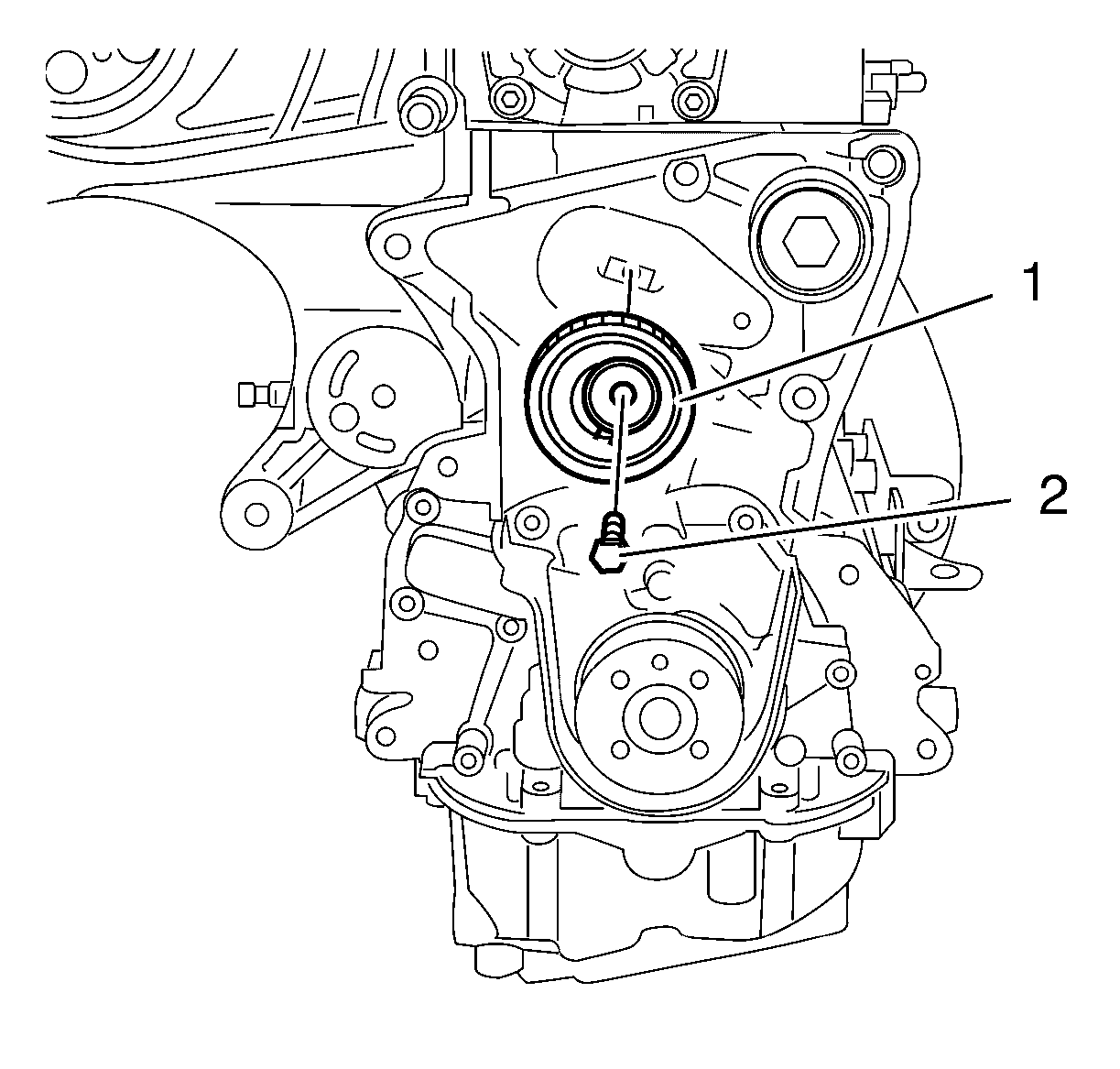 1
2