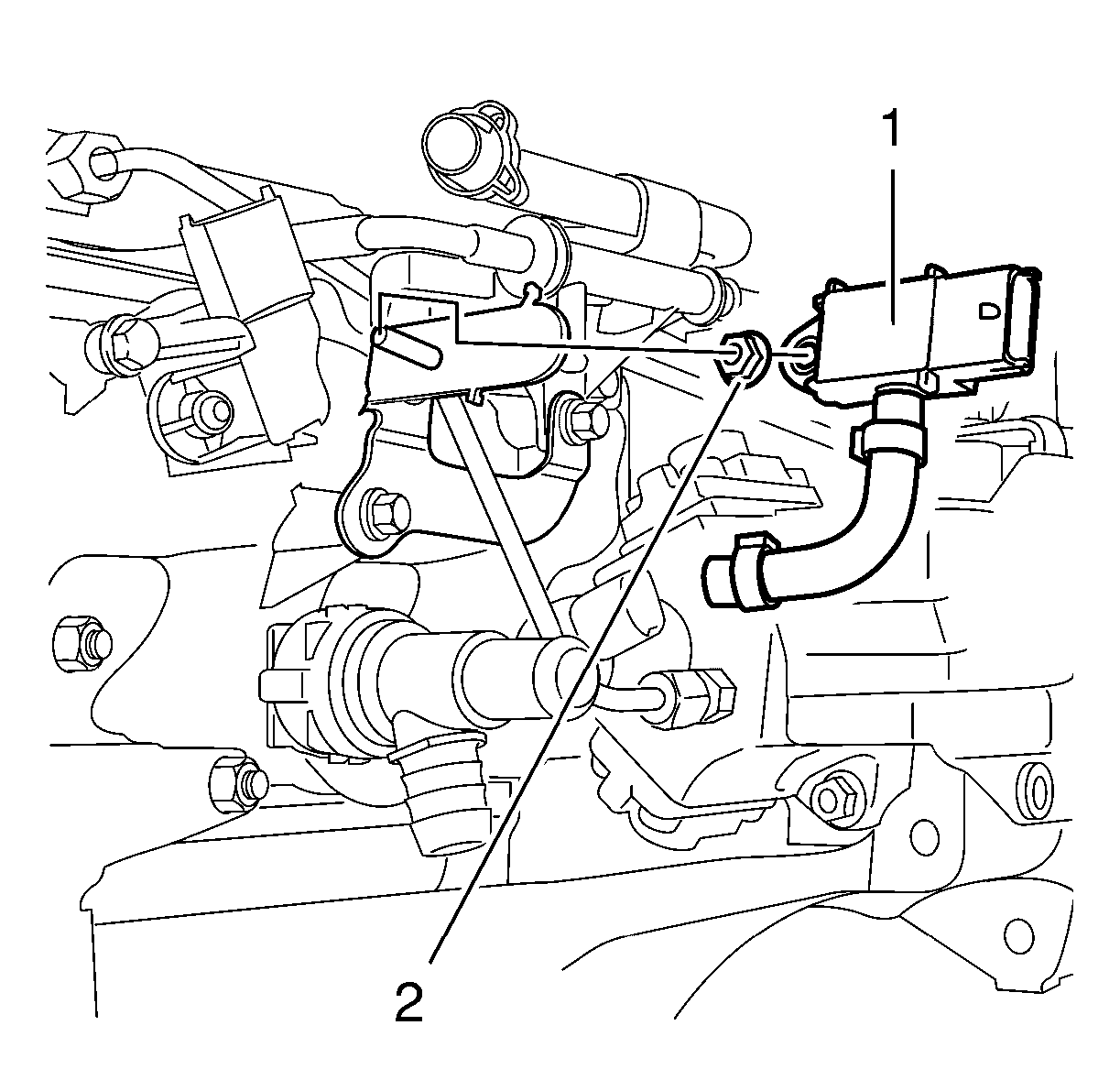 1
2