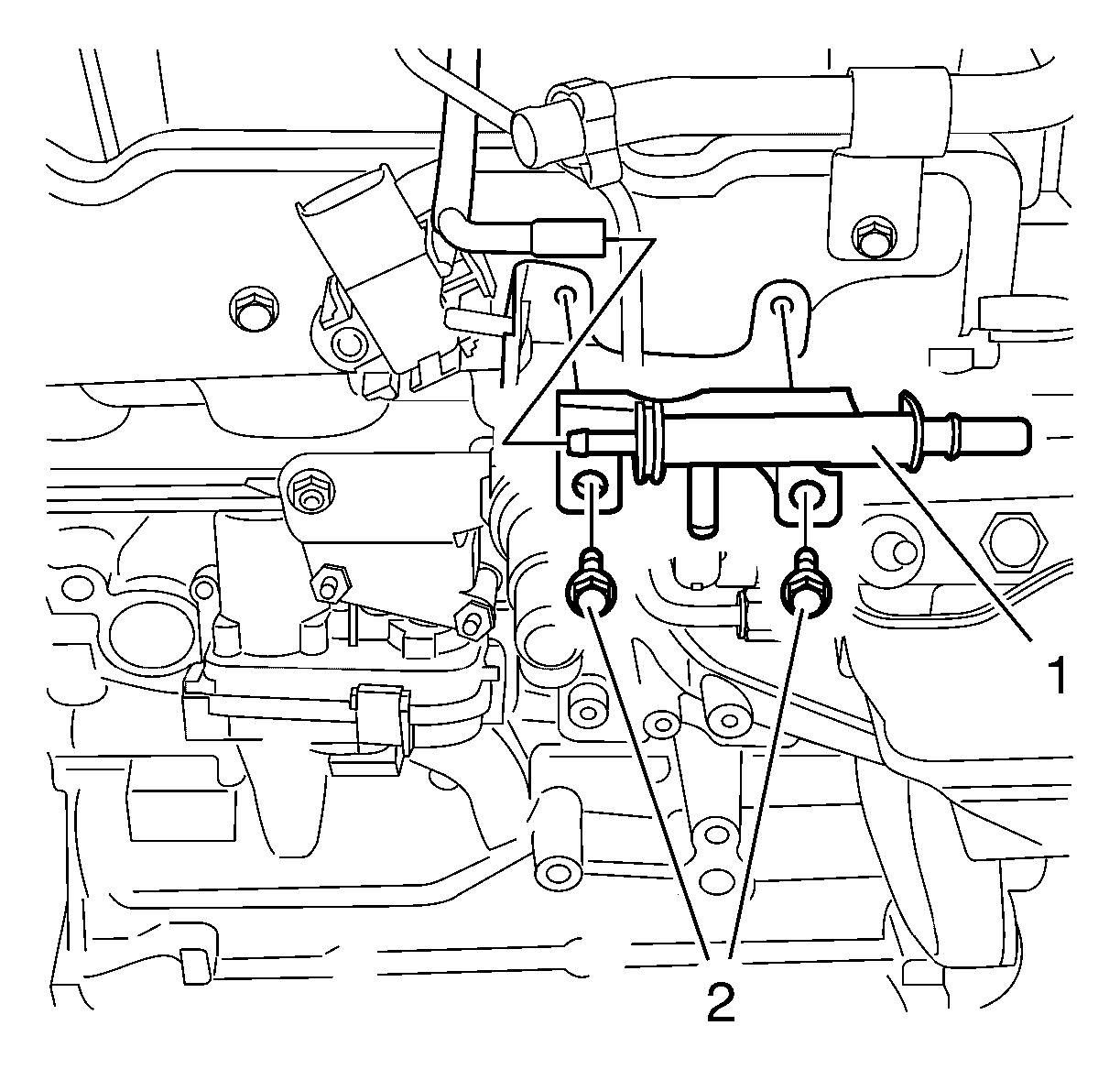 1

2