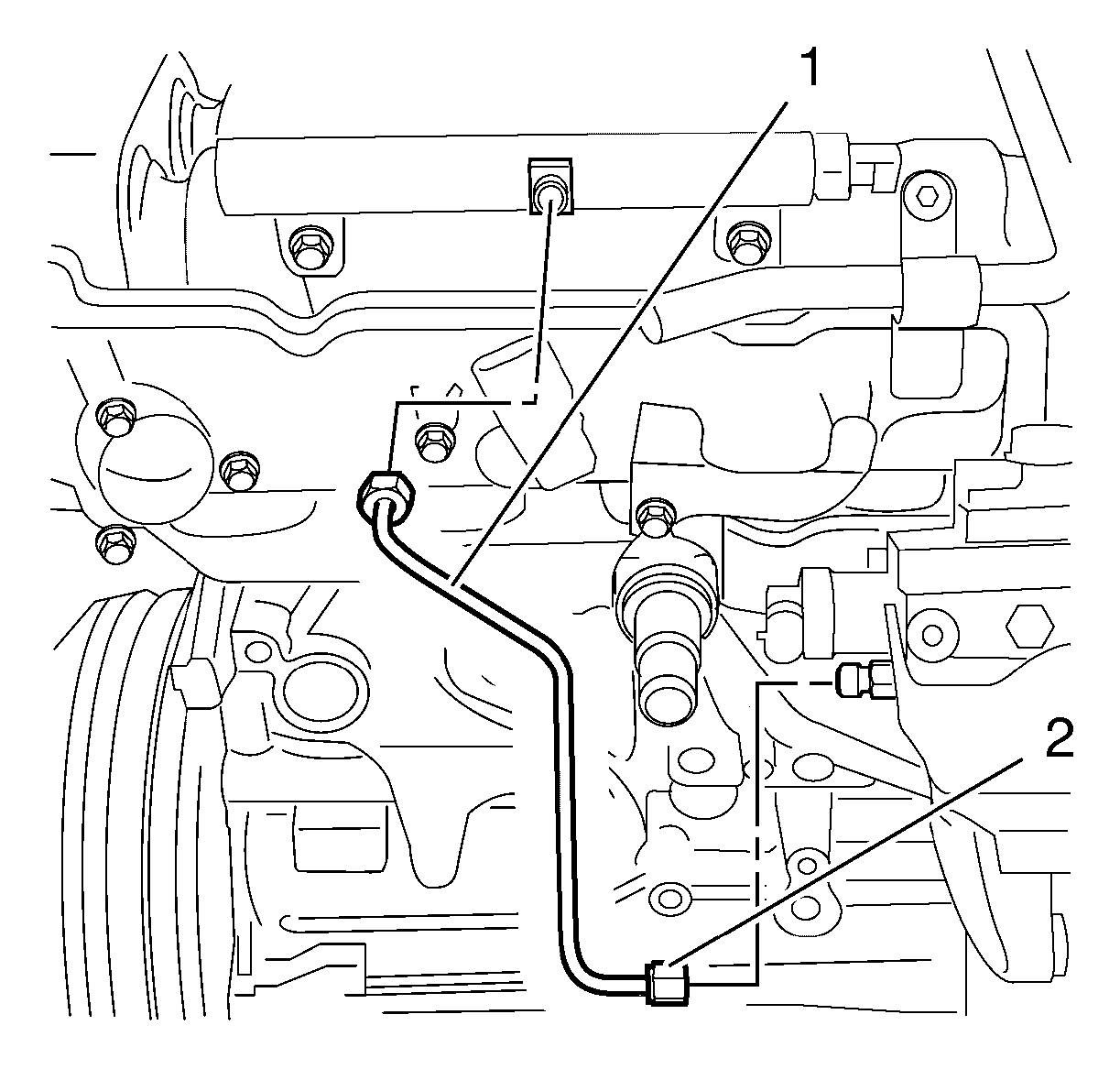 1
2