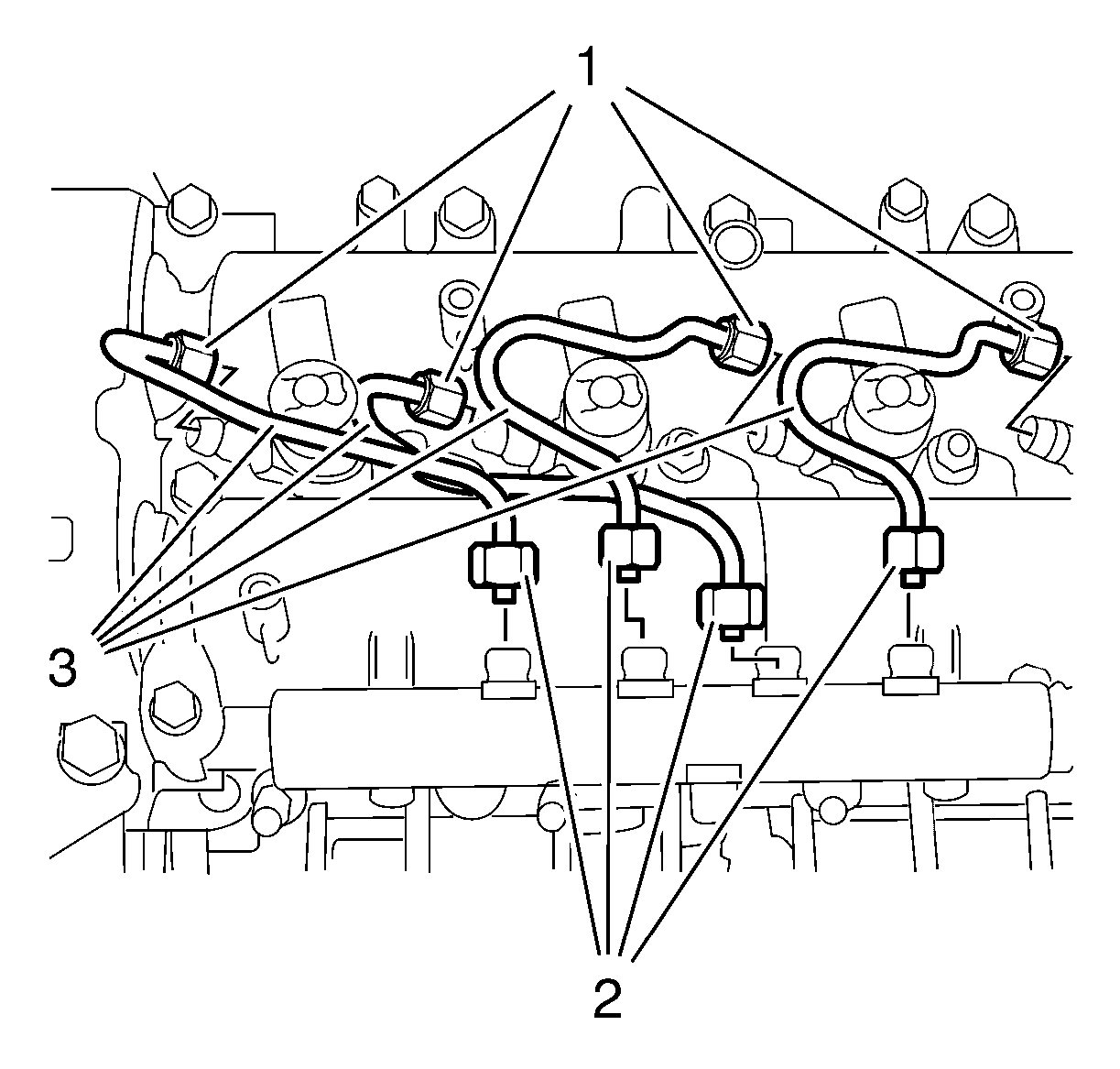 1

3

2