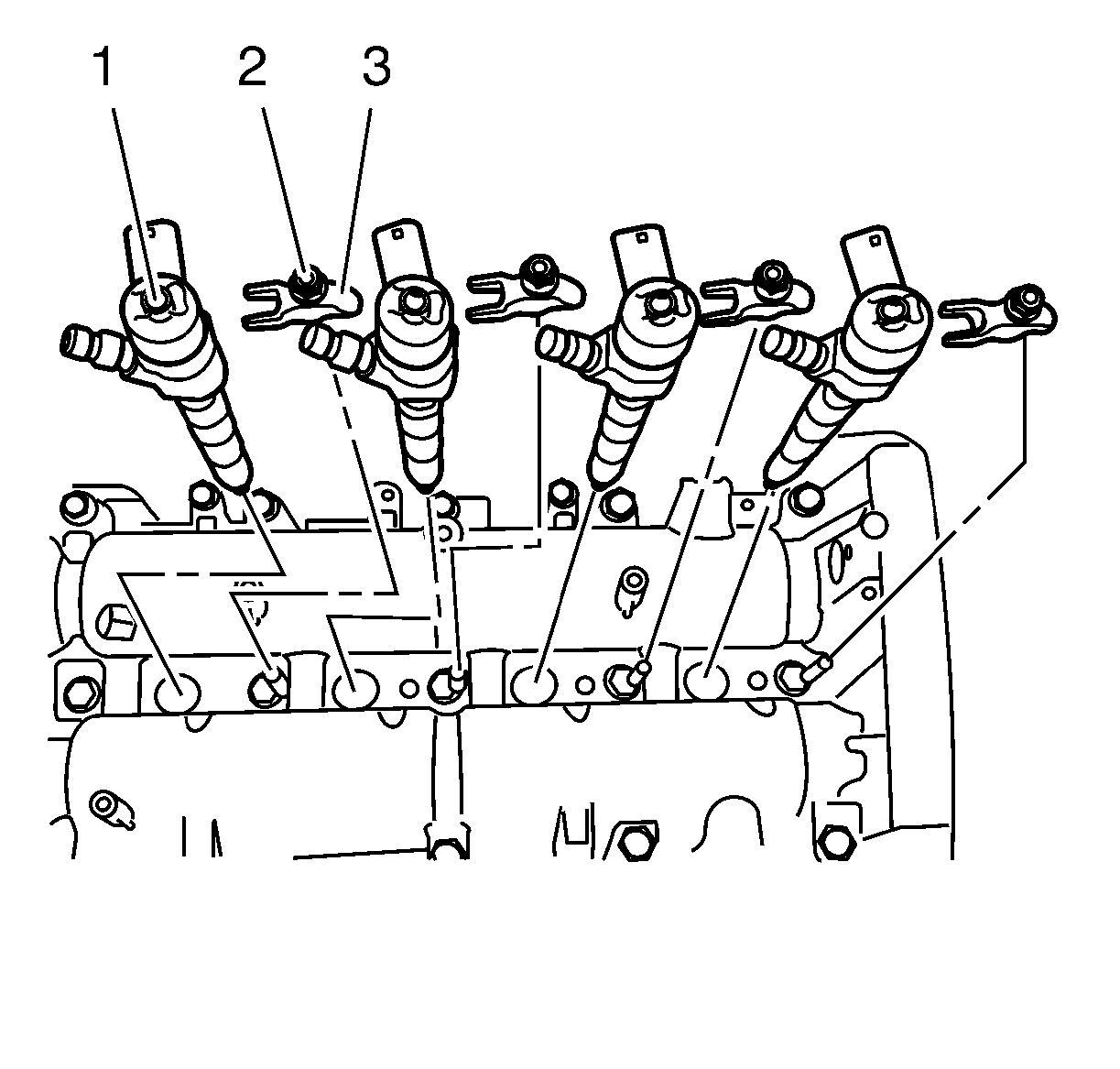 1 2 3