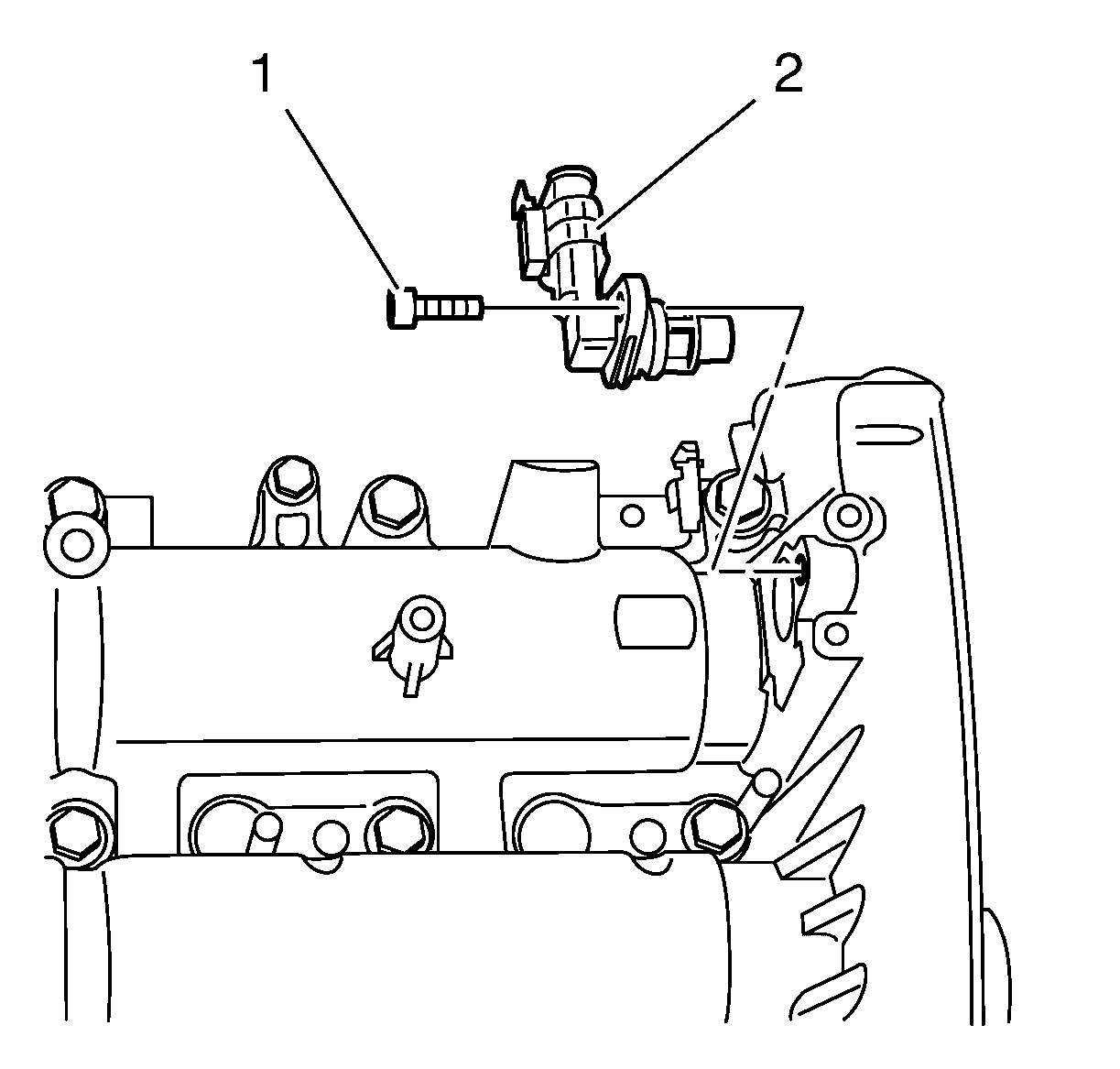 1
2